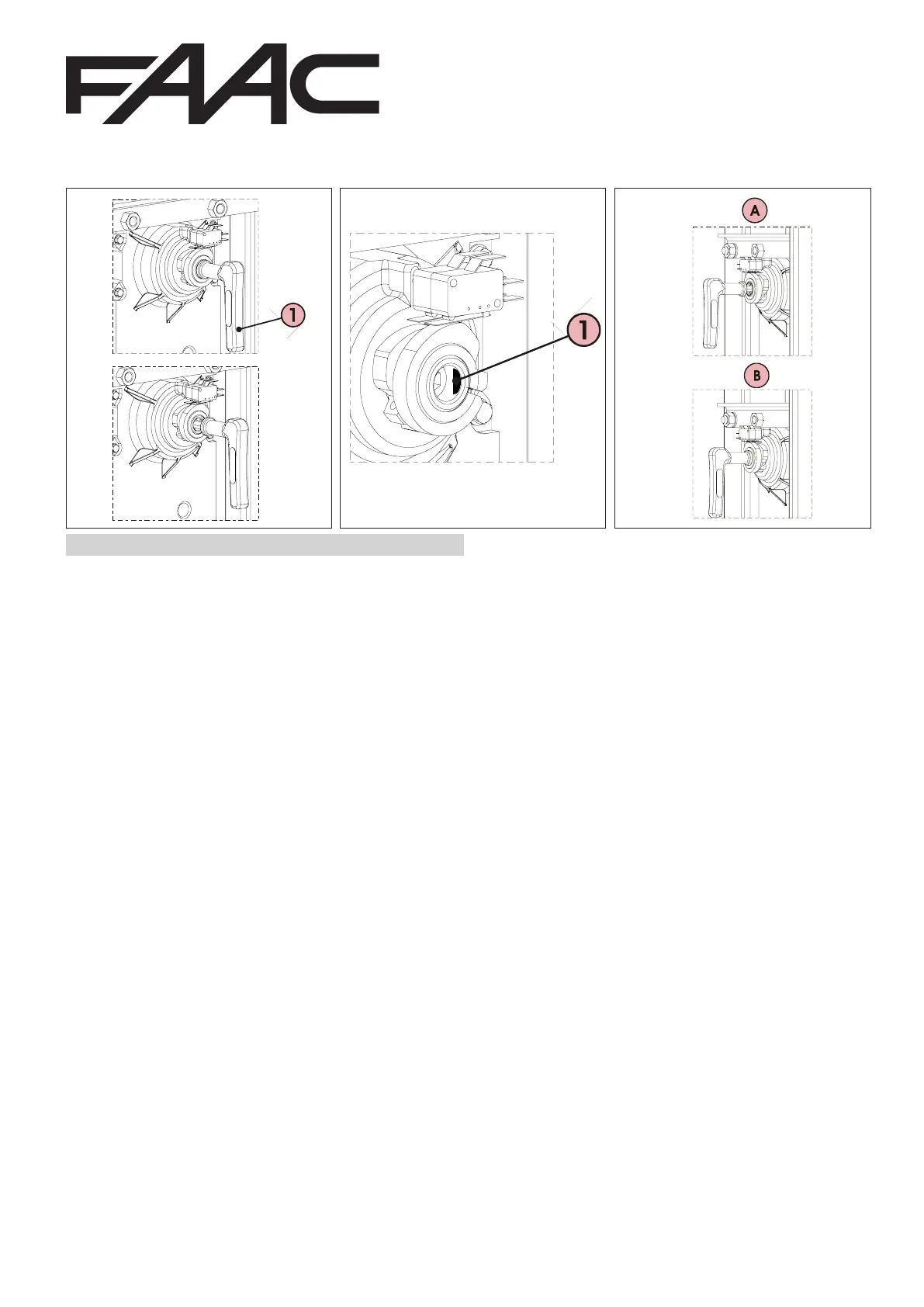 FAAC

1

1

A

B