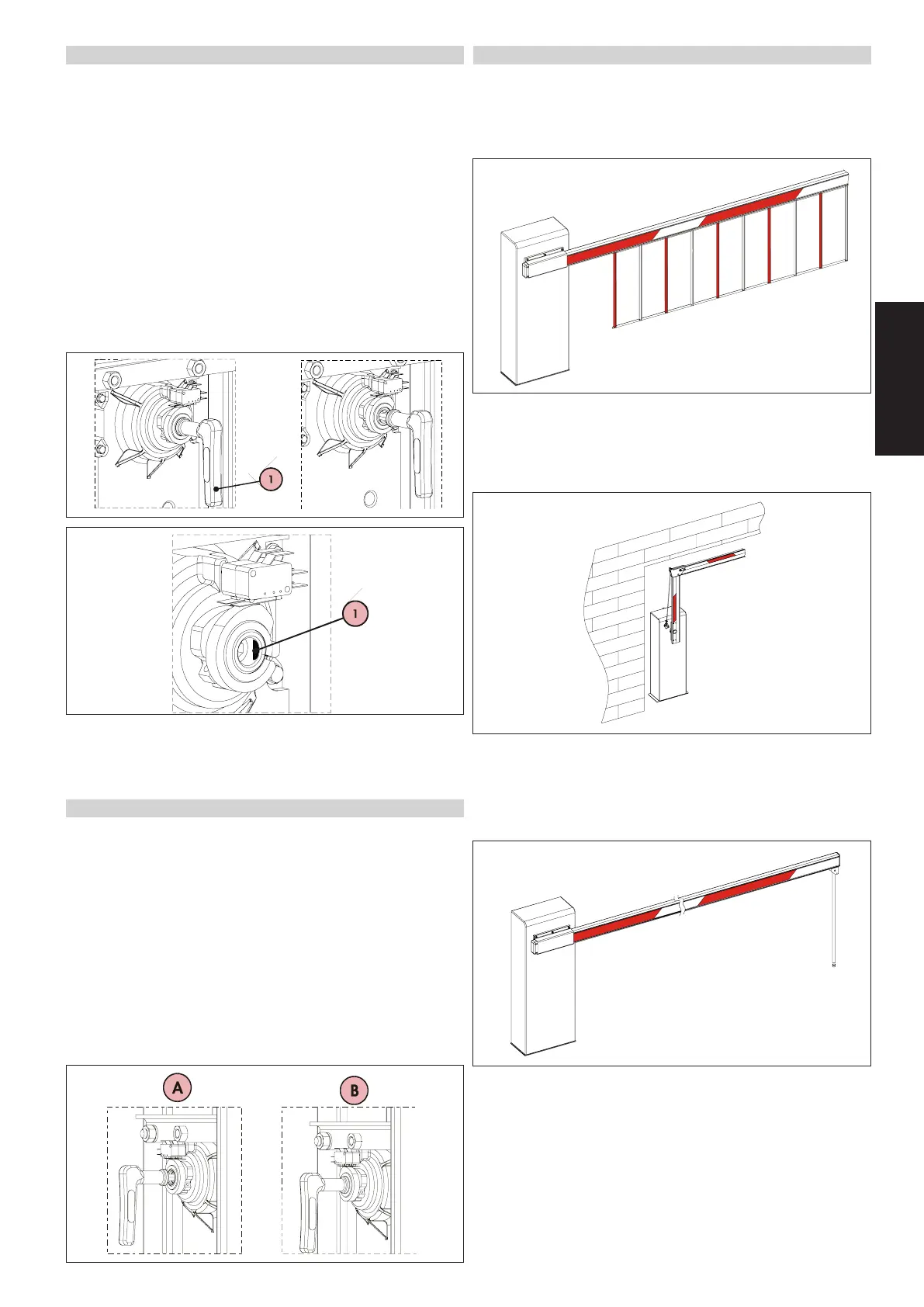 1

1

A

B