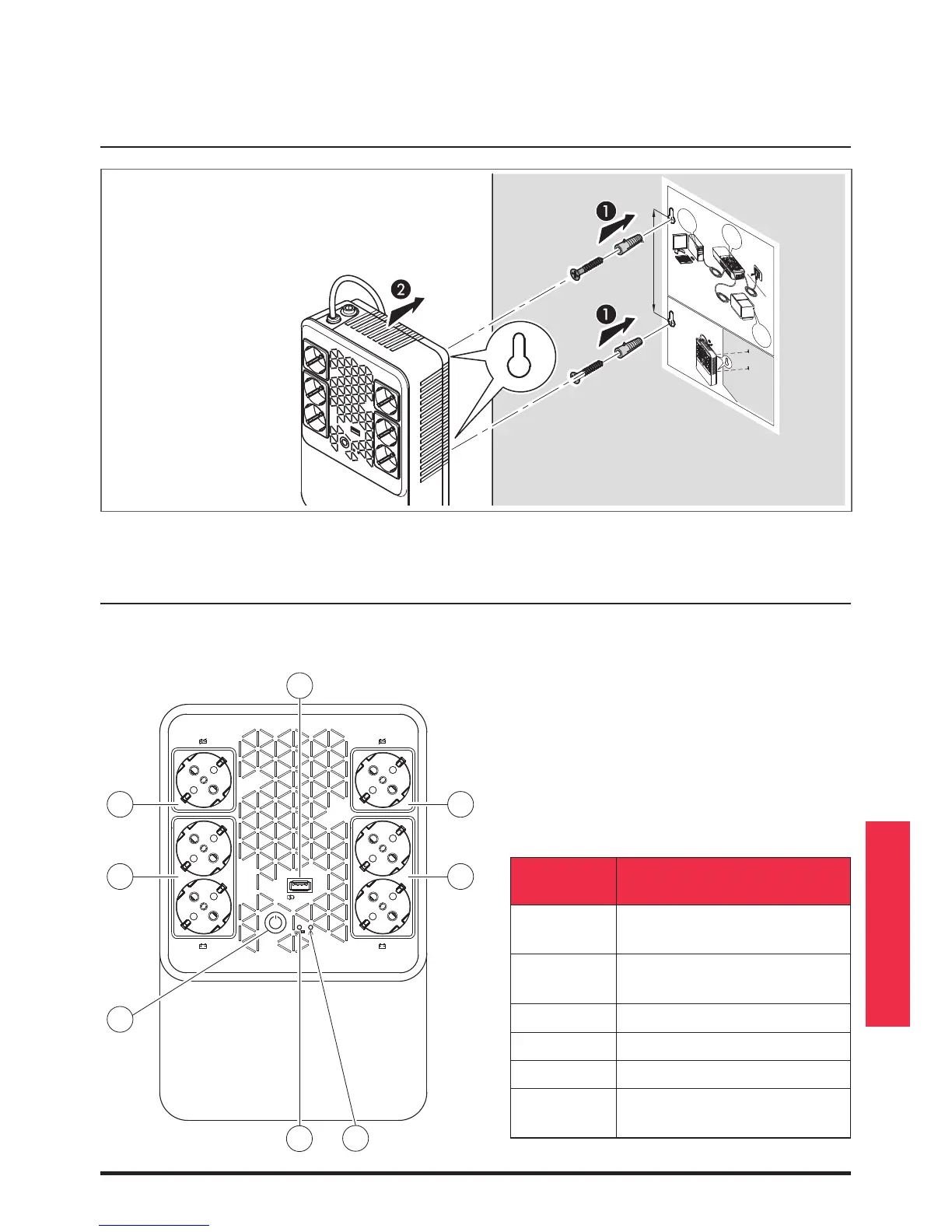 1

2

1