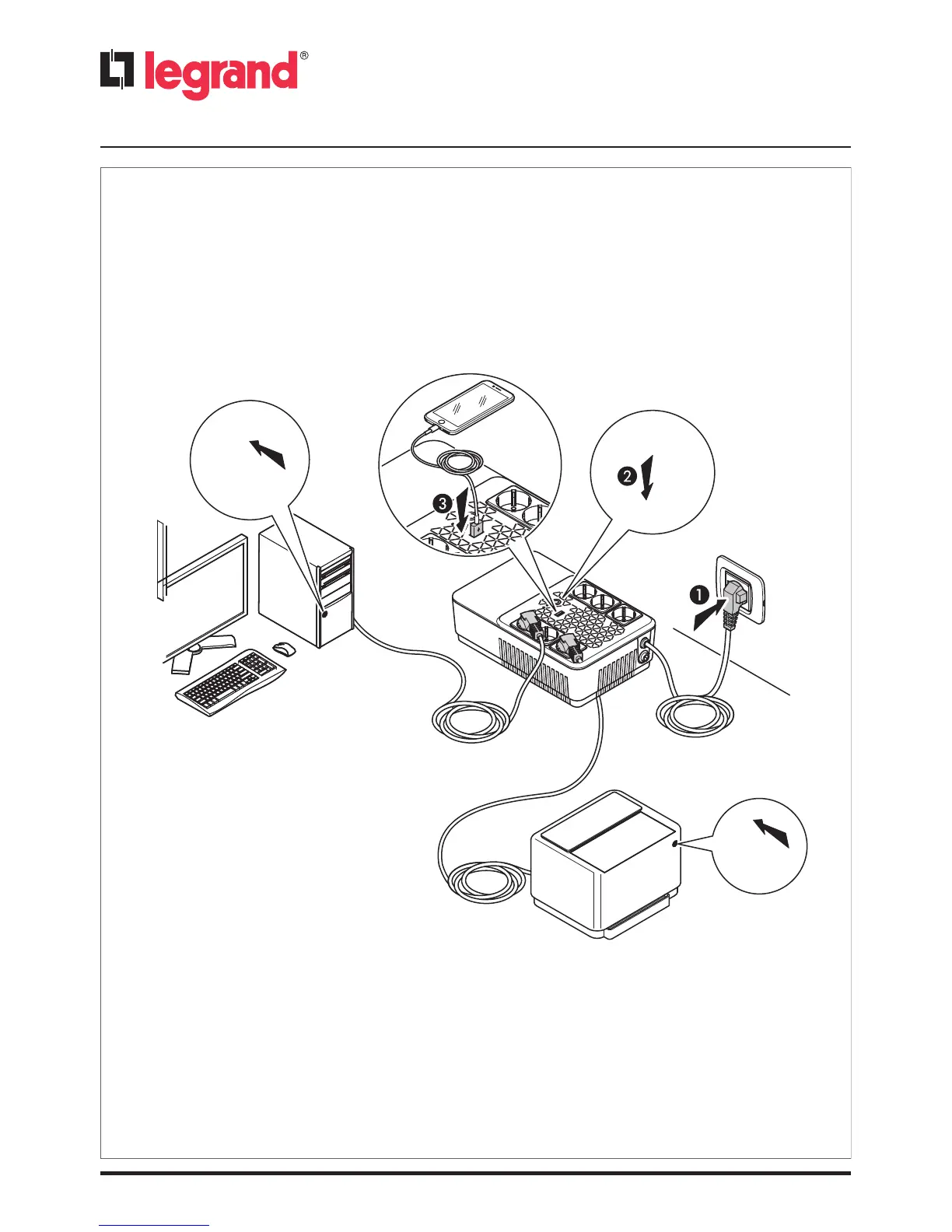 legrand®

3

2

1