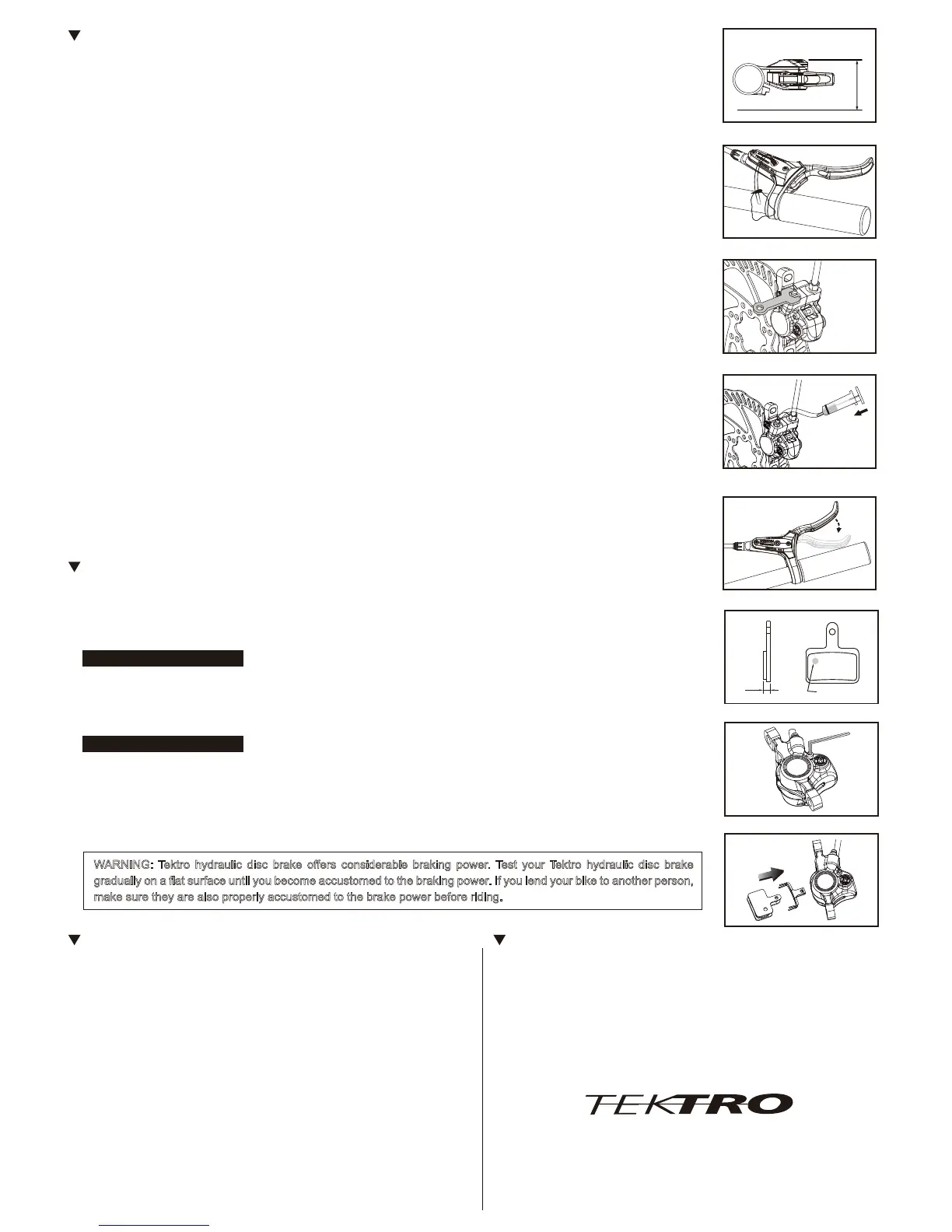 WARNING: Tektro hydraulic disc brake offers considerable braking power. Test your Tektro hydraulic disc brake gradually on a flat surface until you become accustomed to the braking power. If you lend your bike to another person, make sure they are also properly accustomed to the brake power before riding.

TEKTRO