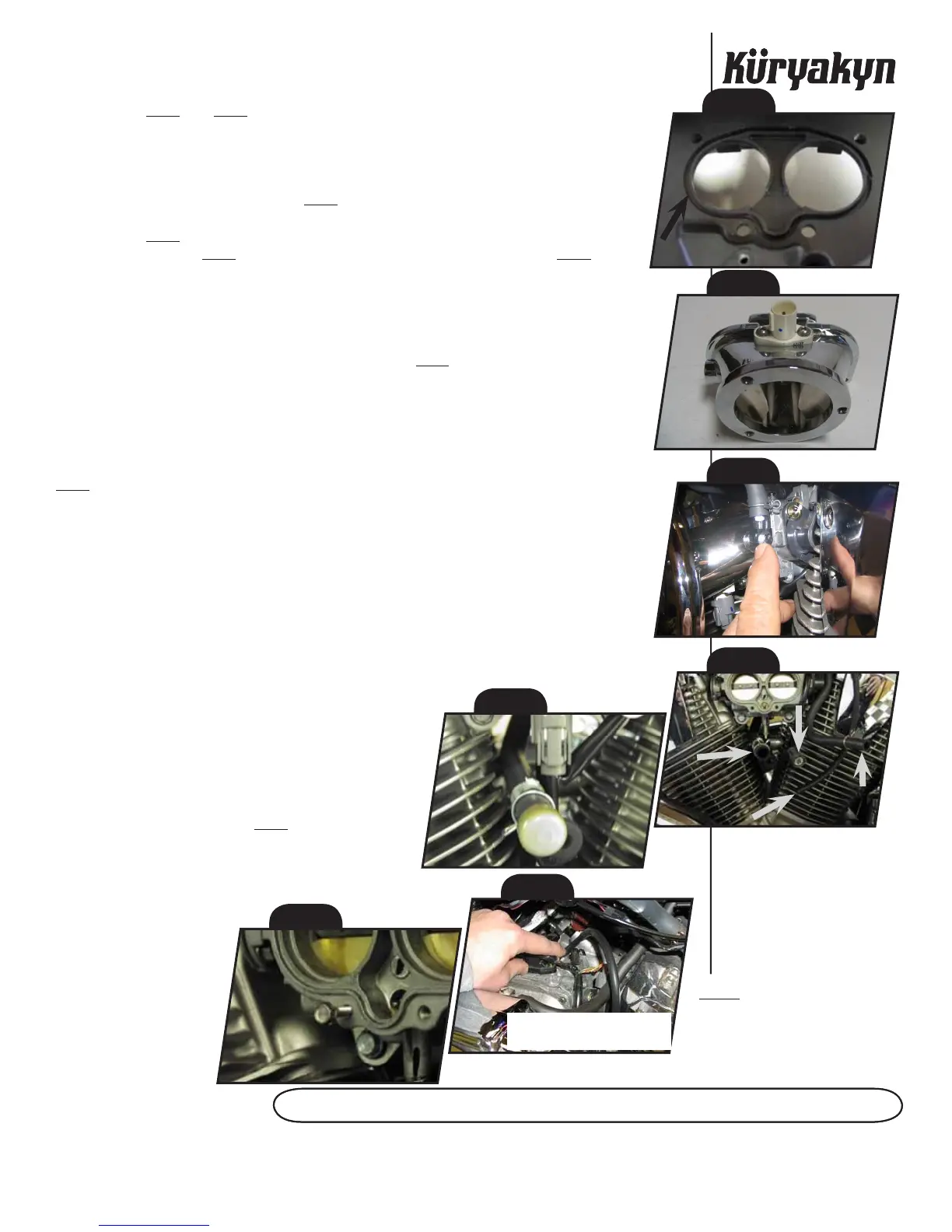 Küryakyn