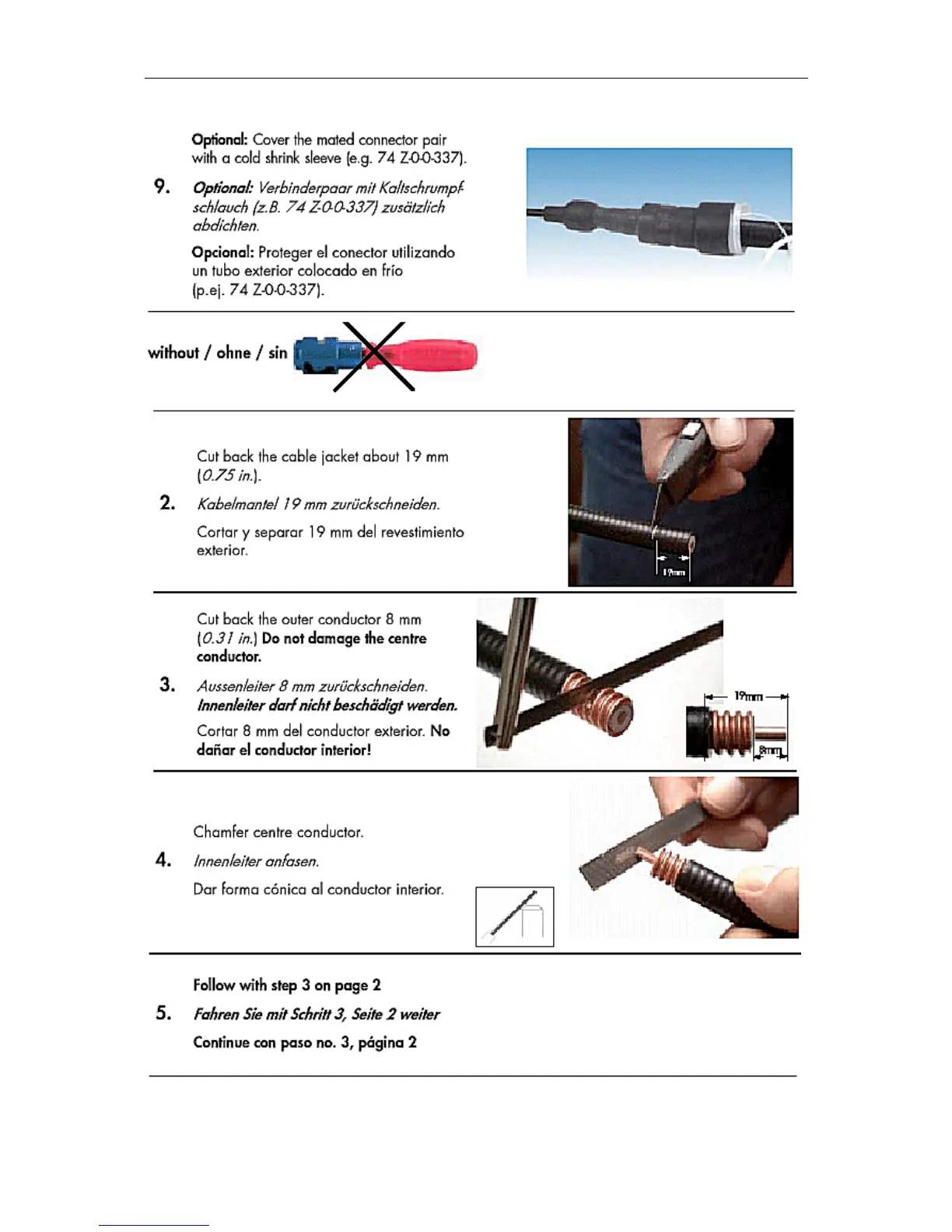 9.

Optional: Cover the mated connector pair with a cold shrink sleeve (e.g. 74 Z-0-0-337).

Optional: Verbinderpaar mit Kaltschrumpfschlauch (z.B. 74 Z-0-0-337) zusätzlich abdichten.

Opcional: Proteger el conector utilizando un tubo exterior colocado en frío (p.ej. 74 Z-0-0-337).

without / ohne / sin

2.

Cut back the cable jacket about 19 mm (0.75 in.).

Kabelmantel 19 mm zurückschneiden.

Cortar y separar 19 mm del revestimiento exterior.

19mm

3.

Cut back the outer conductor 8 mm (0.31 in.) Do not damage the centre conductor.

Aussenleiter 8 mm zurückschneiden. Innenleiter darf nicht beschädigt werden.

Cortar 8 mm del conductor exterior. No dañar el conductor interior!

19mm

8mm

4.

Chamfer centre conductor.

Innenleiter anfasen.

Dar forma cónica al conductor interior.

5.

Follow with step 3 on page 2

Fahren Sie mit Schritt 3, Seite 2 weiter

Continue con paso no. 3, página 2