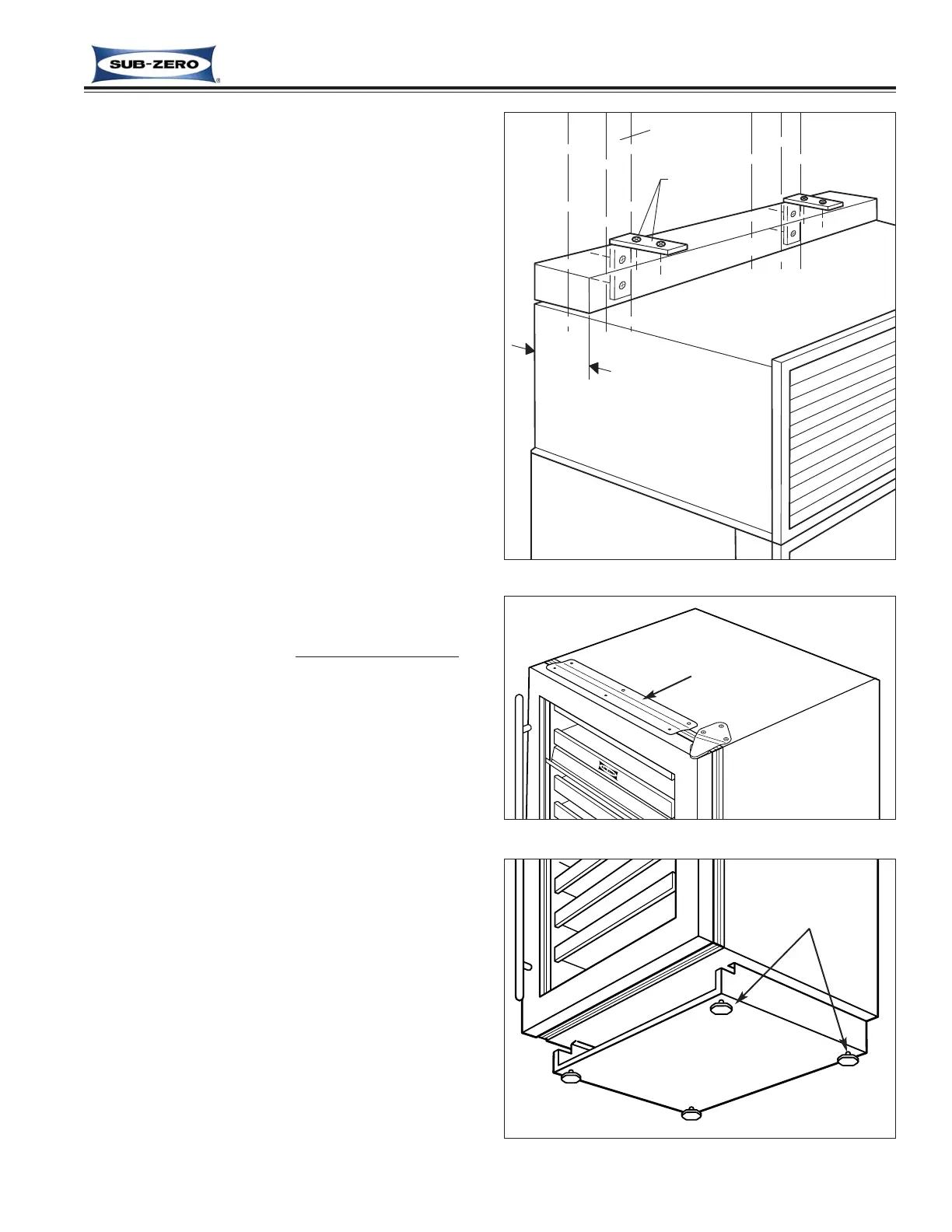 SUB-ZERO®