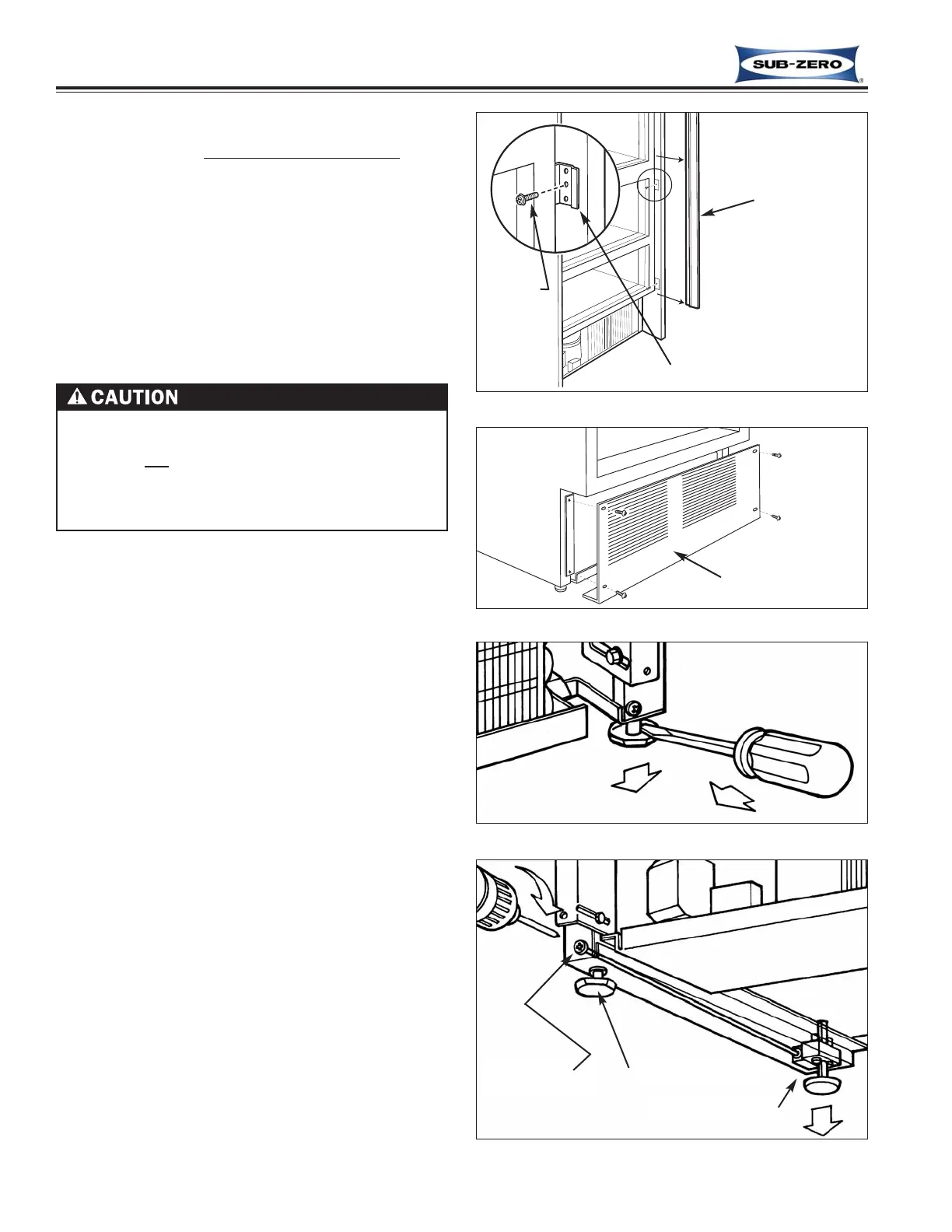 SUB-ZERO

CAUTION