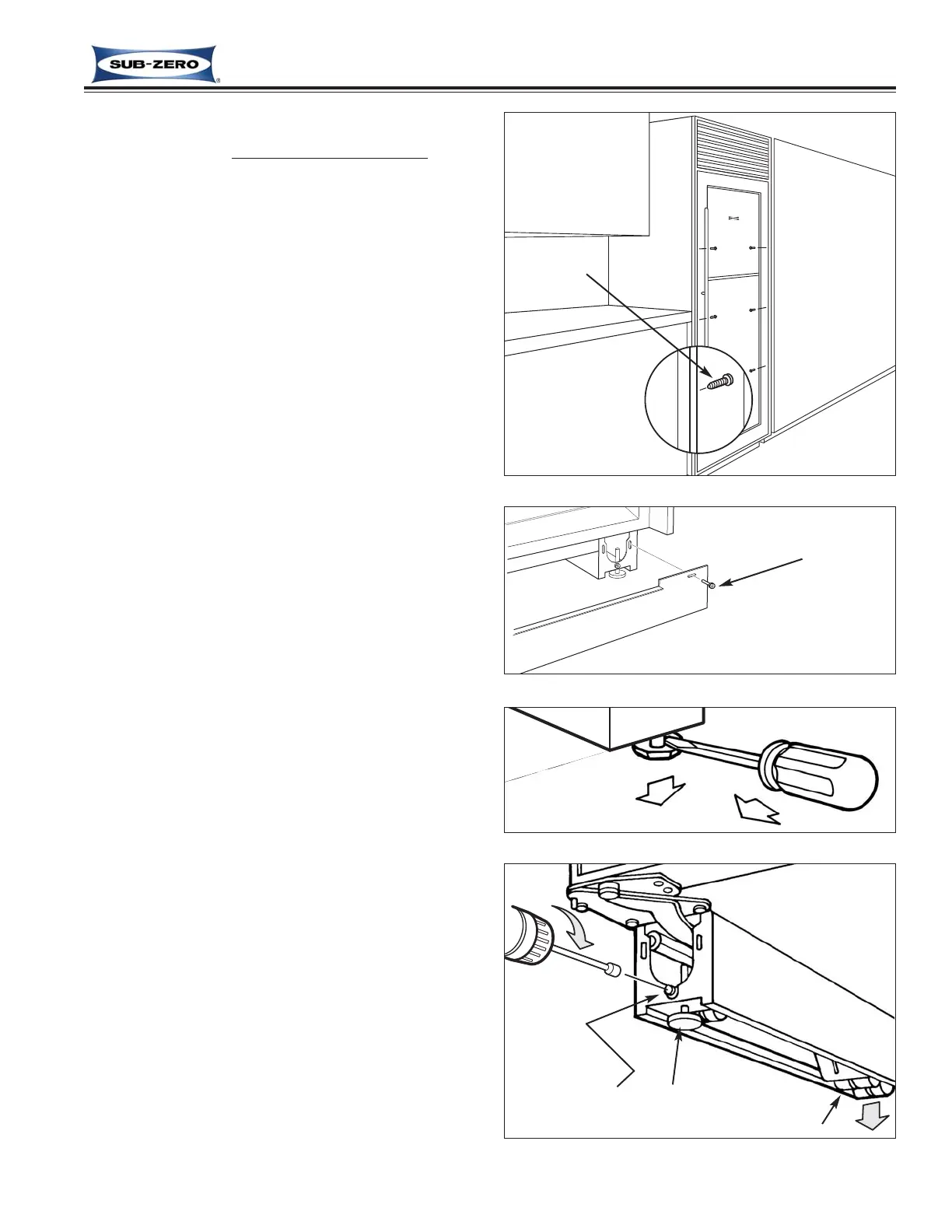 SUB-ZERO®