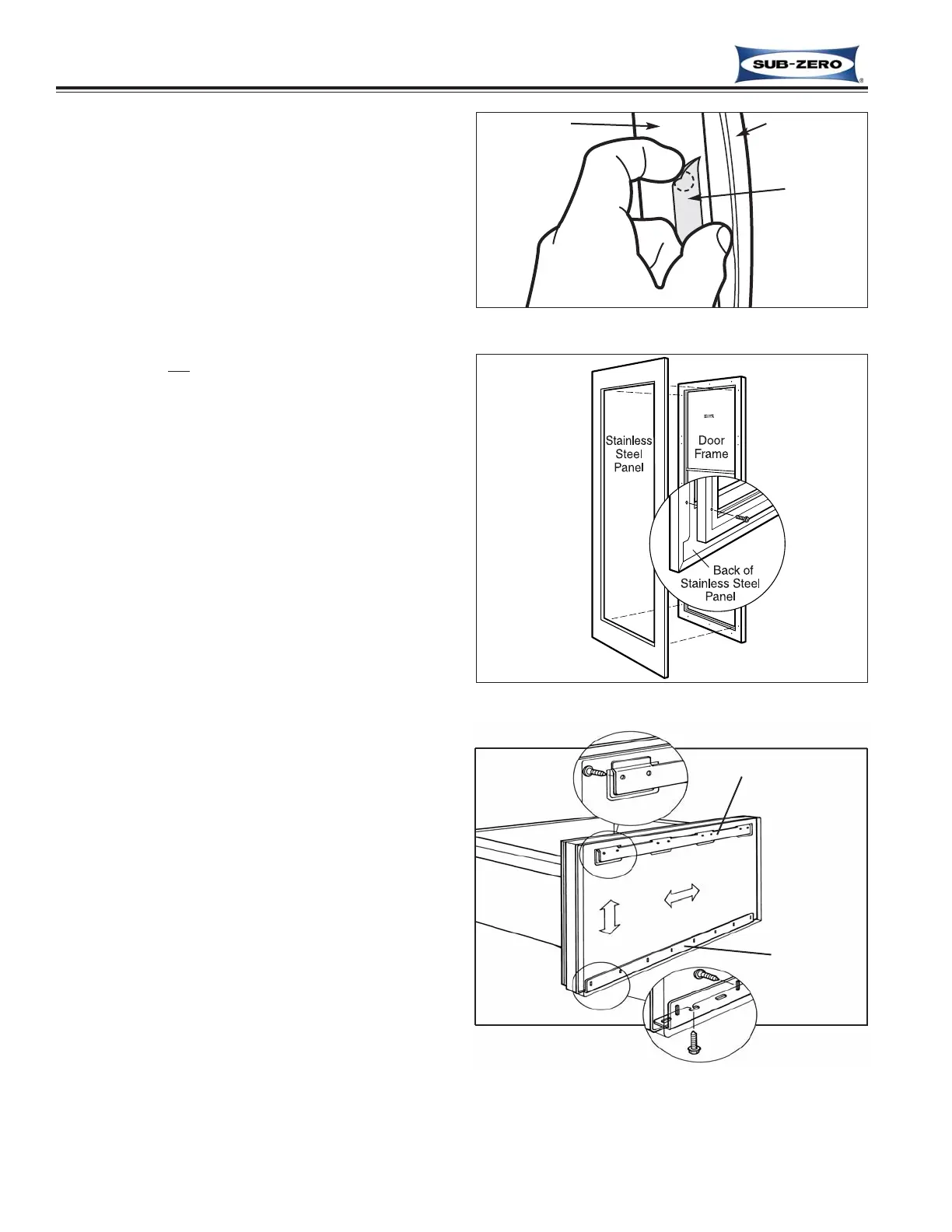 SUB-ZERO

Stainless Steel Panel

Door Frame

Back of Stainless Steel Panel