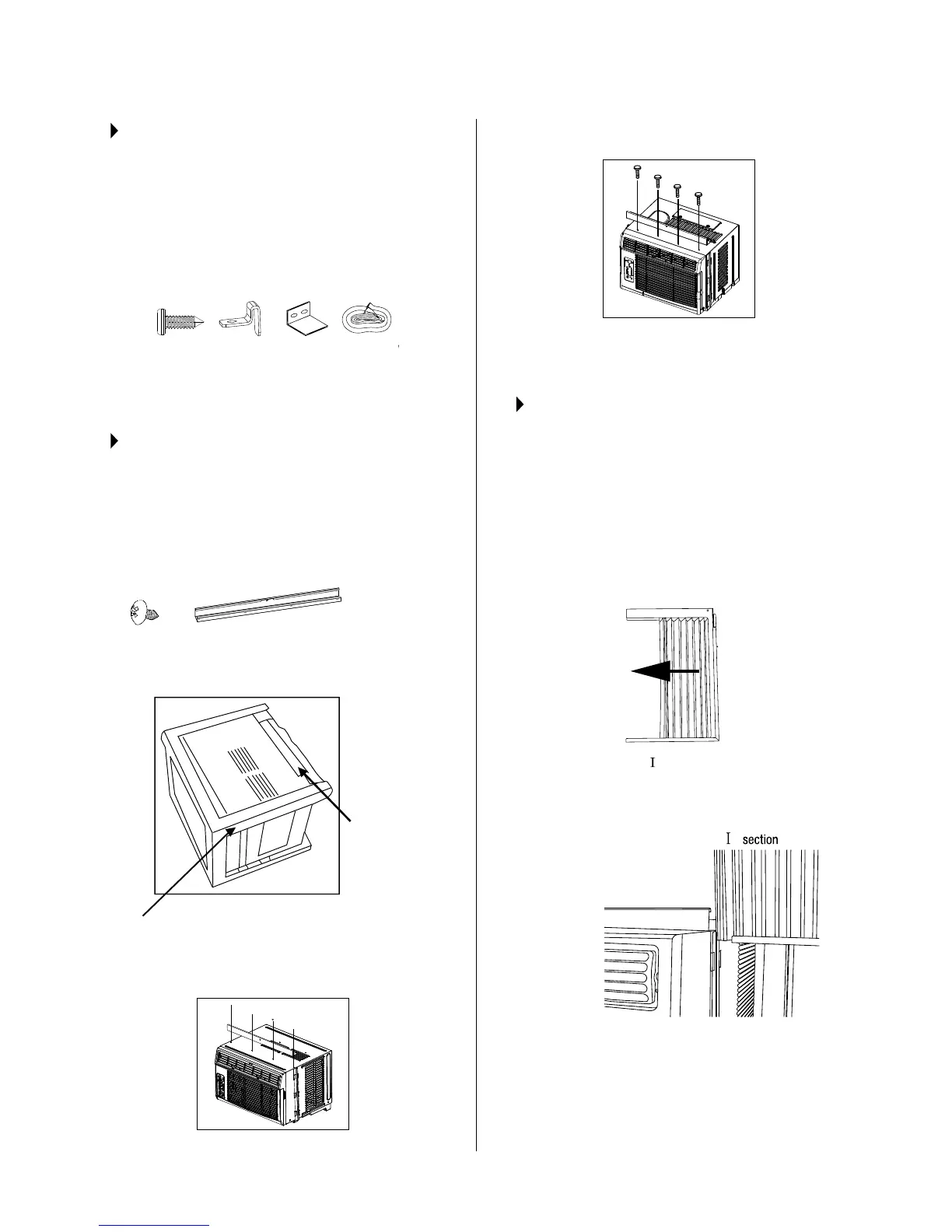 I

I section