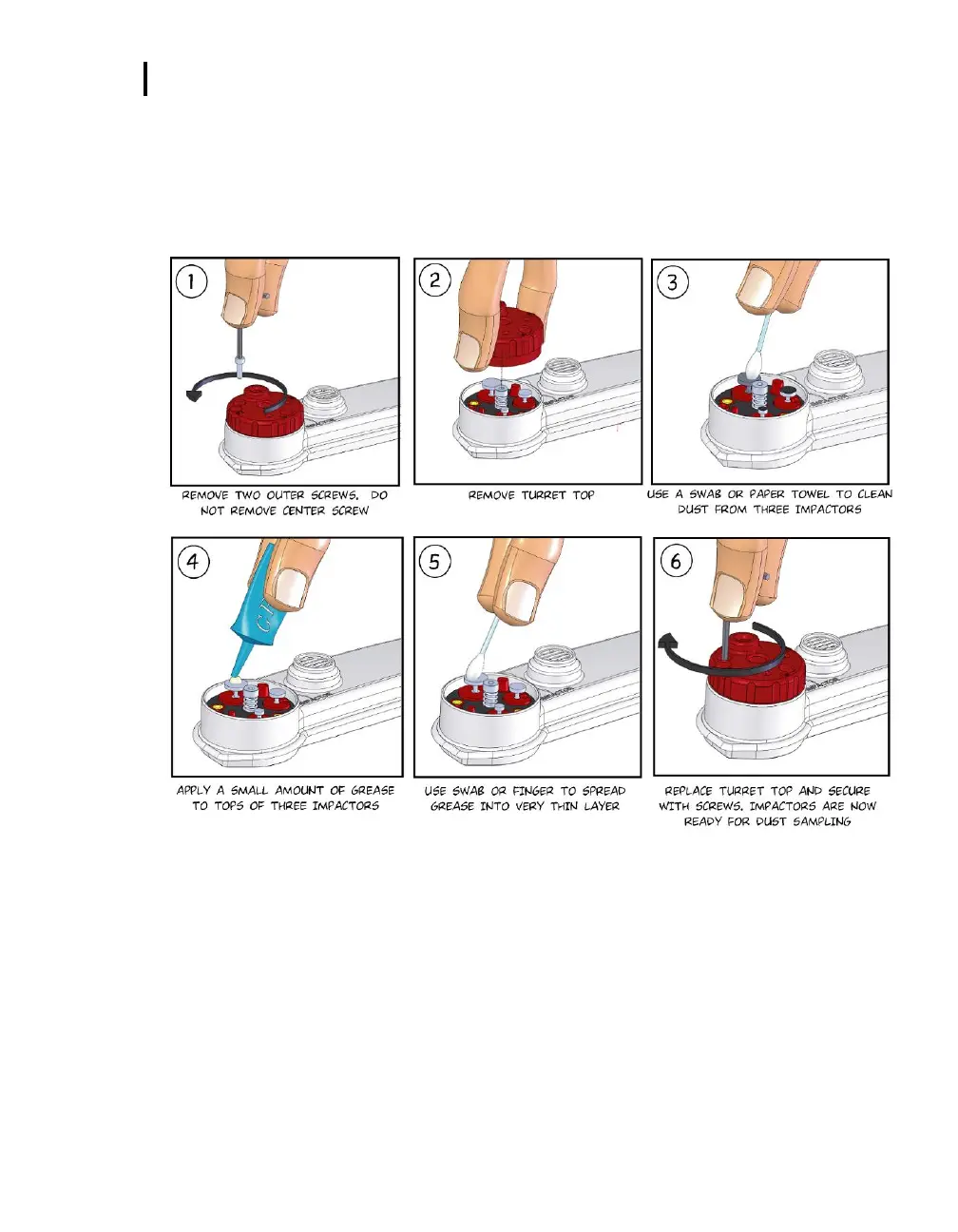 1

REMOVE TWO OUTER SCREWS. DO NOT REMOVE CENTER SCREW

2

REMOVE TURRET TOP

3

USE A SWAB OR PAPER TOWEL TO CLEAN DUST FROM THREE IMPACTORS

4

APPLY A SMALL AMOUNT OF GREASE TO TOPS OF THREE IMPACTORS

5

USE SWAB OR FINGER TO SPREAD GREASE INTO VERY THIN LAYER

6

REPLACE TURRET TOP AND SECURE WITH SCREWS. IMPACTORS ARE NOW READY FOR DUST SAMPLING