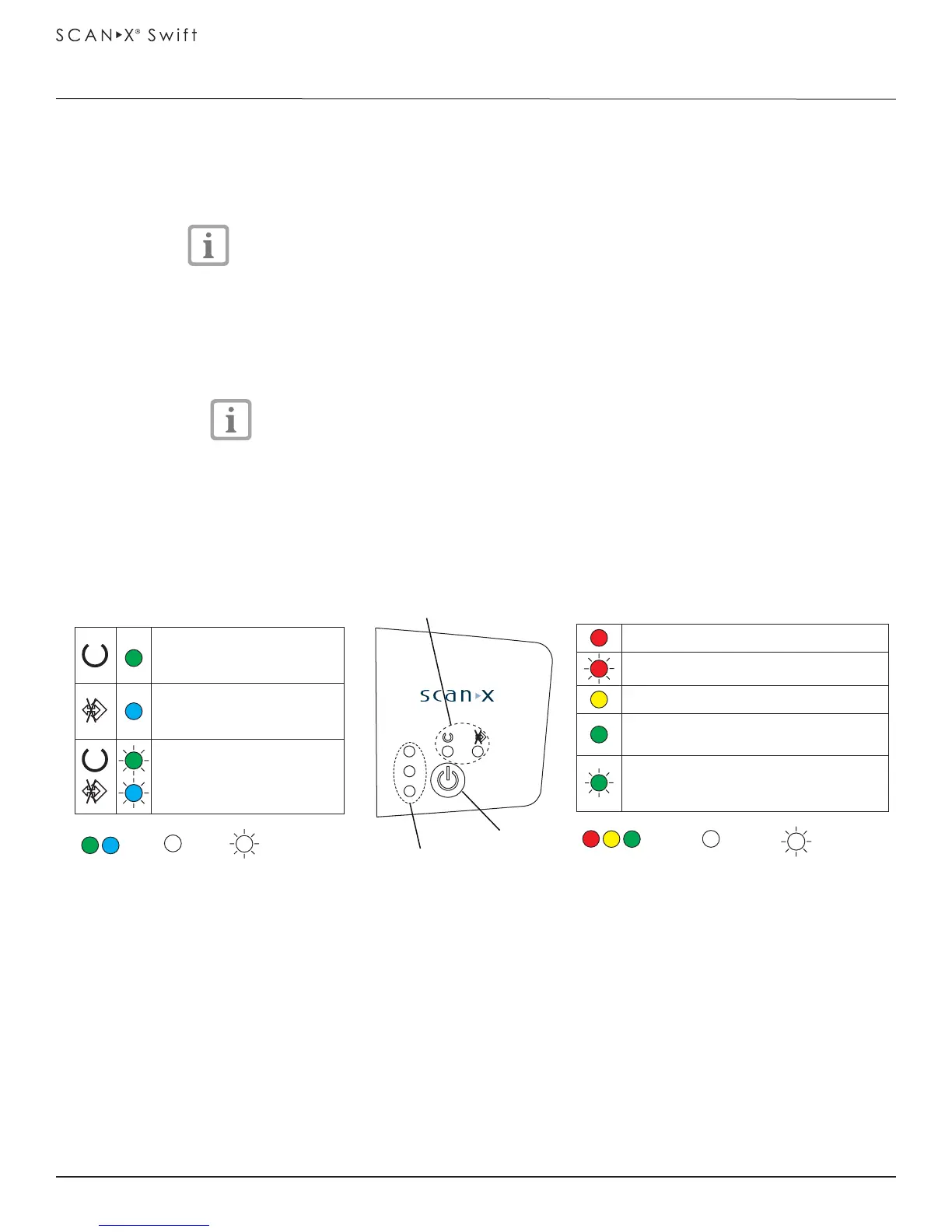 SCAN▸X® Swift

scan▸x