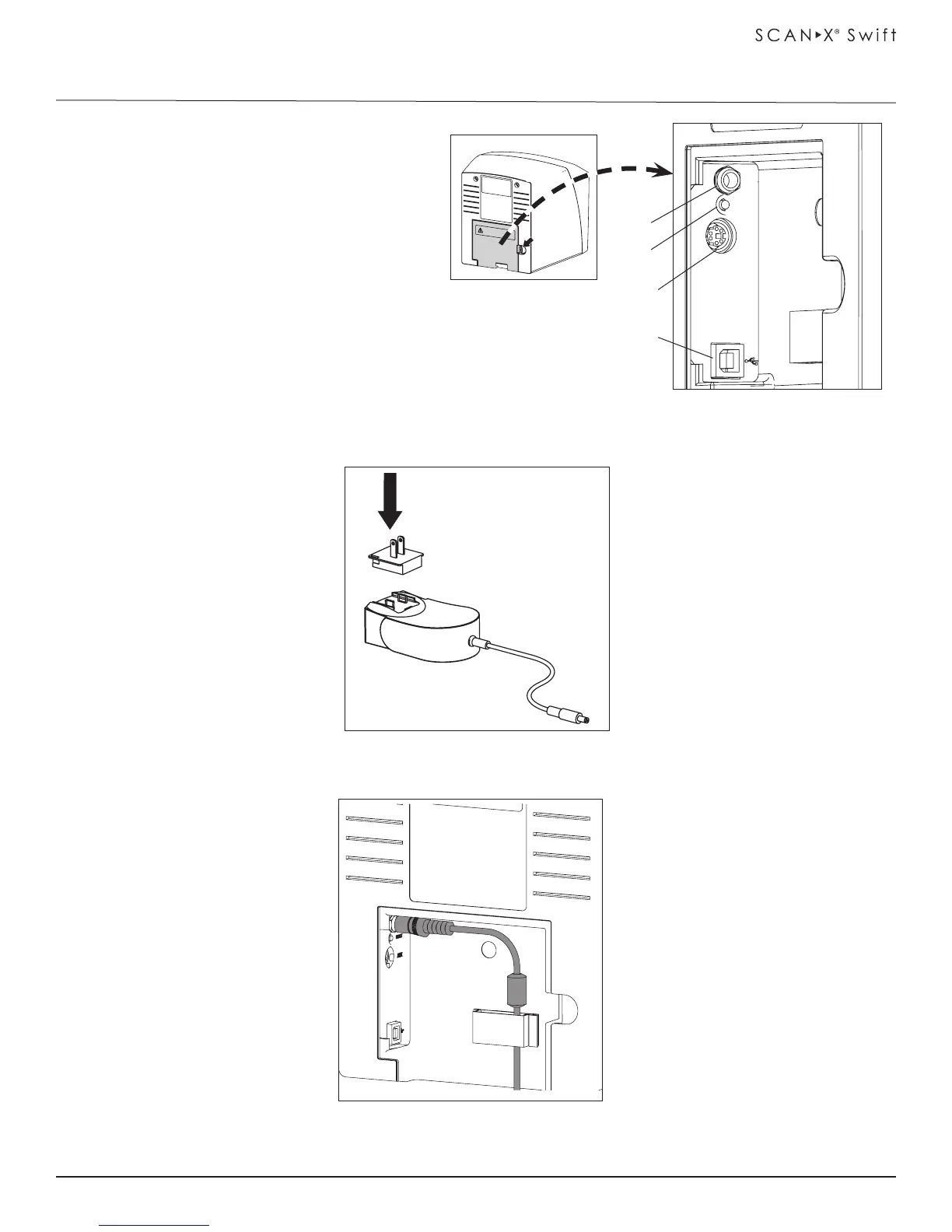 SCAN▸X® Swift