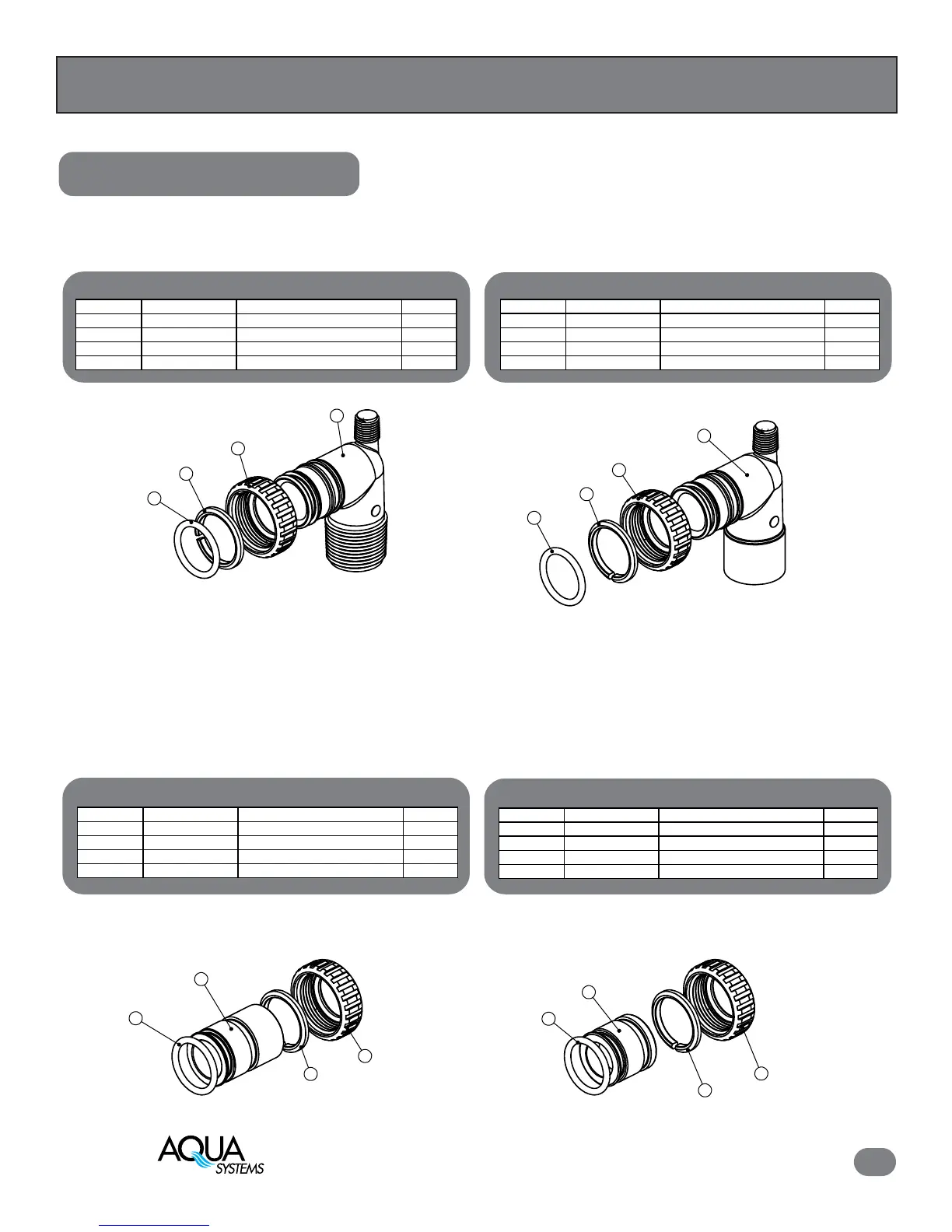 AQUA SYSTEMS