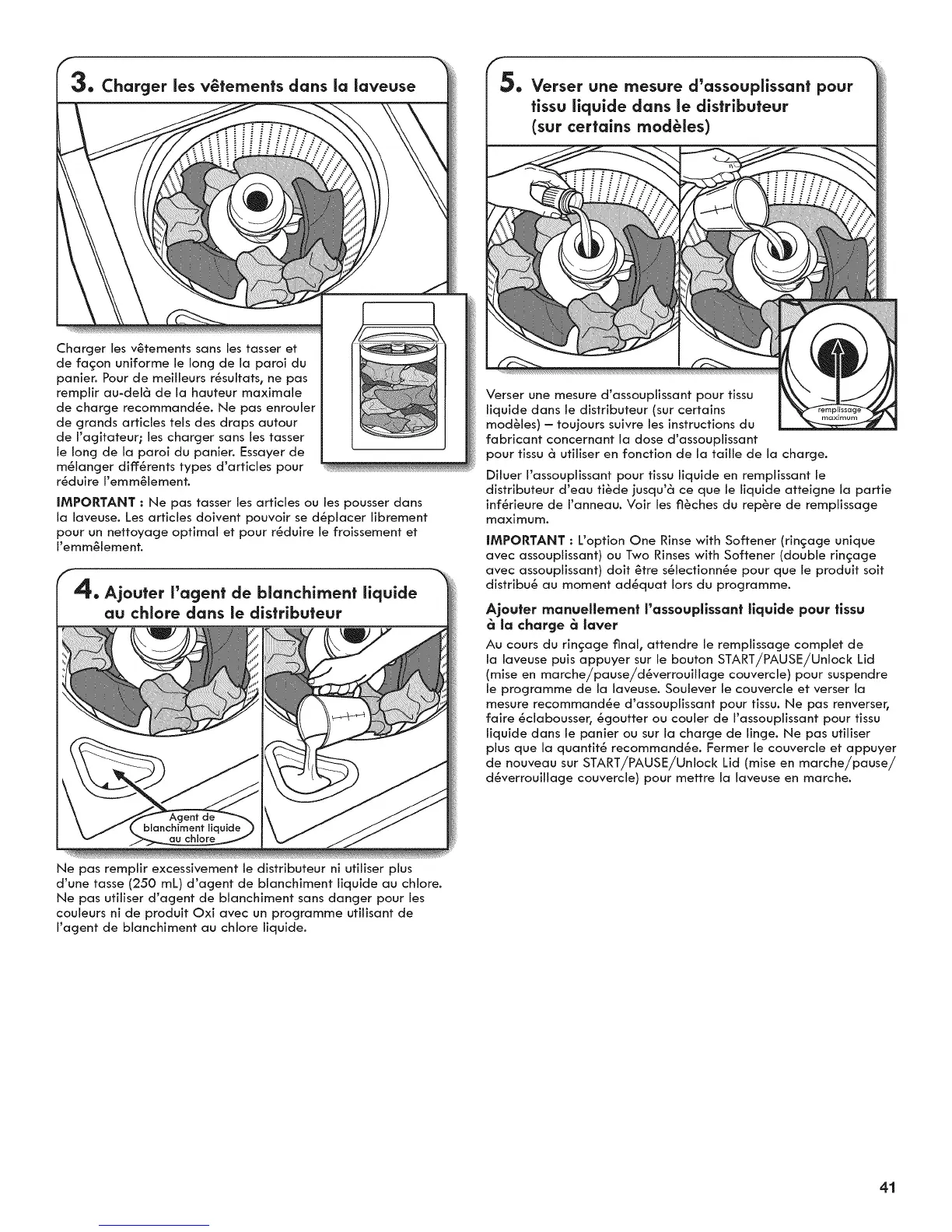 3. Charger les vêtements dans la laveuse

Charger les vêtements sans les tasser et de façon uniforme le long de la paroi du panier. Pour de meilleurs résultats, ne pas remplir au-delà de la hauteur maximale de charge recommandée. Ne pas enrouler de grands articles tels des draps autour de l'agitateur; les charger sans les tasser le long de la paroi du panier. Essayer de mélanger différents types d'articles pour réduire l'emmêlement.

IMPORTANT : Ne pas tasser les articles ou les pousser dans la laveuse. Les articles doivent pouvoir se déplacer librement pour un nettoyage optimal et pour réduire le froissement et l'emmêlement.

4. Ajouter l'agent de blanchiment liquide au chlore dans le distributeur

Agent de blanchiment liquide au chlore

Ne pas remplir excessivement le distributeur ni utiliser plus d'une tasse (250 mL) d'agent de blanchiment liquide au chlore. Ne pas utiliser d'agent de blanchiment sans danger pour les couleurs ni de produit Oxi avec un programme utilisant de l'agent de blanchiment au chlore liquide.

5. Verser une mesure d'assouplissant pour tissu liquide dans le distributeur (sur certains modèles)

remplissage maximum

Verser une mesure d'assouplissant pour tissu liquide dans le distributeur (sur certains modèles) – toujours suivre les instructions du fabricant concernant la dose d'assouplissant pour tissu à utiliser en fonction de la taille de la charge.

Diluer l'assouplissant pour tissu liquide en remplissant le distributeur d'eau tiède jusqu'à ce que le liquide atteigne la partie inférieure de l'anneau. Voir les flèches du repère de remplissage maximum.

IMPORTANT : L'option One Rinse with Softener (rinçage unique avec assouplissant) ou Two Rinses with Softener (double rinçage avec assouplissant) doit être sélectionnée pour que le produit soit distribué au moment adéquat lors du programme.

Ajouter manuellement l'assouplissant liquide pour tissu à la charge à laver

Au cours du rinçage final, attendre le remplissage complet de la laveuse puis appuyer sur le bouton START/PAUSE/Unlock Lid (mise en marche/pause/déverrouillage couvercle) pour suspendre le programme de la laveuse. Soulever le couvercle et verser la mesure recommandée d'assouplissant pour tissu. Ne pas renverser, faire éclabousser, égoutter ou couler de l'assouplissant pour tissu liquide dans le panier ou sur la charge de linge. Ne pas utiliser plus que la quantité recommandée. Fermer le couvercle et appuyer de nouveau sur START/PAUSE/Unlock Lid (mise en marche/pause/déverrouillage couvercle) pour mettre la laveuse en marche.

41