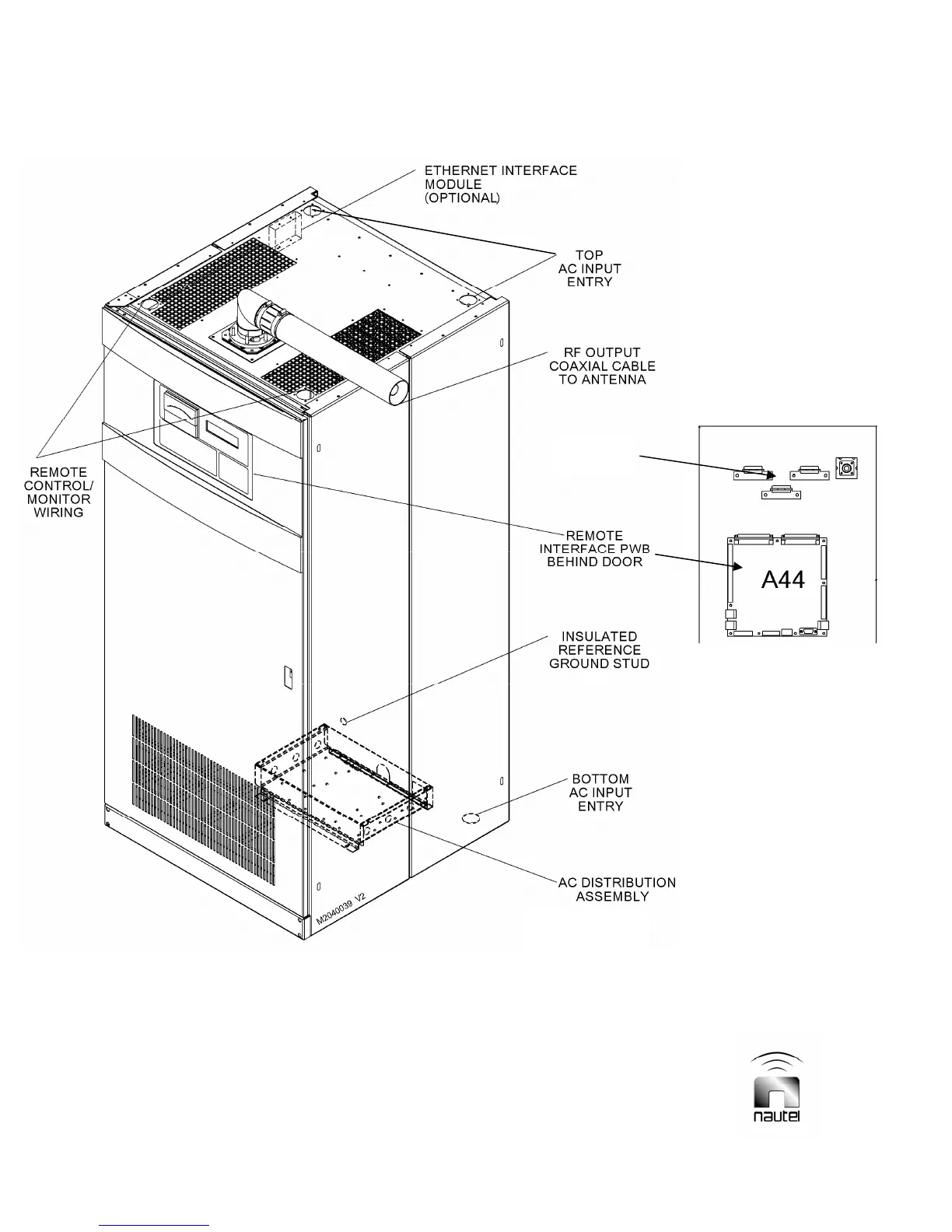 ETHERNET INTERFACE MODULE (OPTIONAL)

TOP AC INPUT ENTRY

RF OUTPUT COAXIAL CABLE TO ANTENNA

REMOTE CONTROL/ MONITOR WIRING

REMOTE INTERFACE PWB BEHIND DOOR

A44

INSULATED REFERENCE GROUND STUD

BOTTOM AC INPUT ENTRY

AC DISTRIBUTION ASSEMBLY

M2040039 V2

nautel