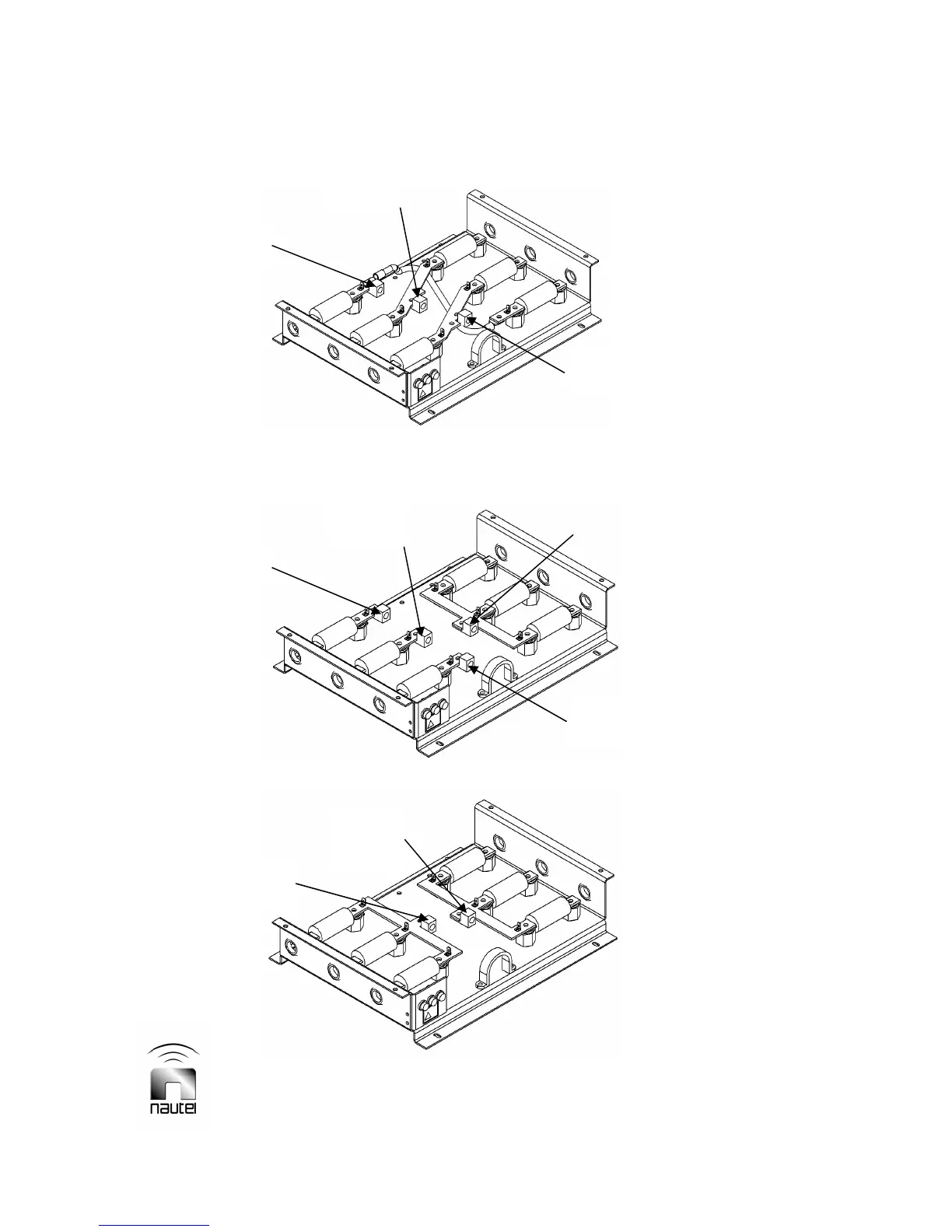 nautel