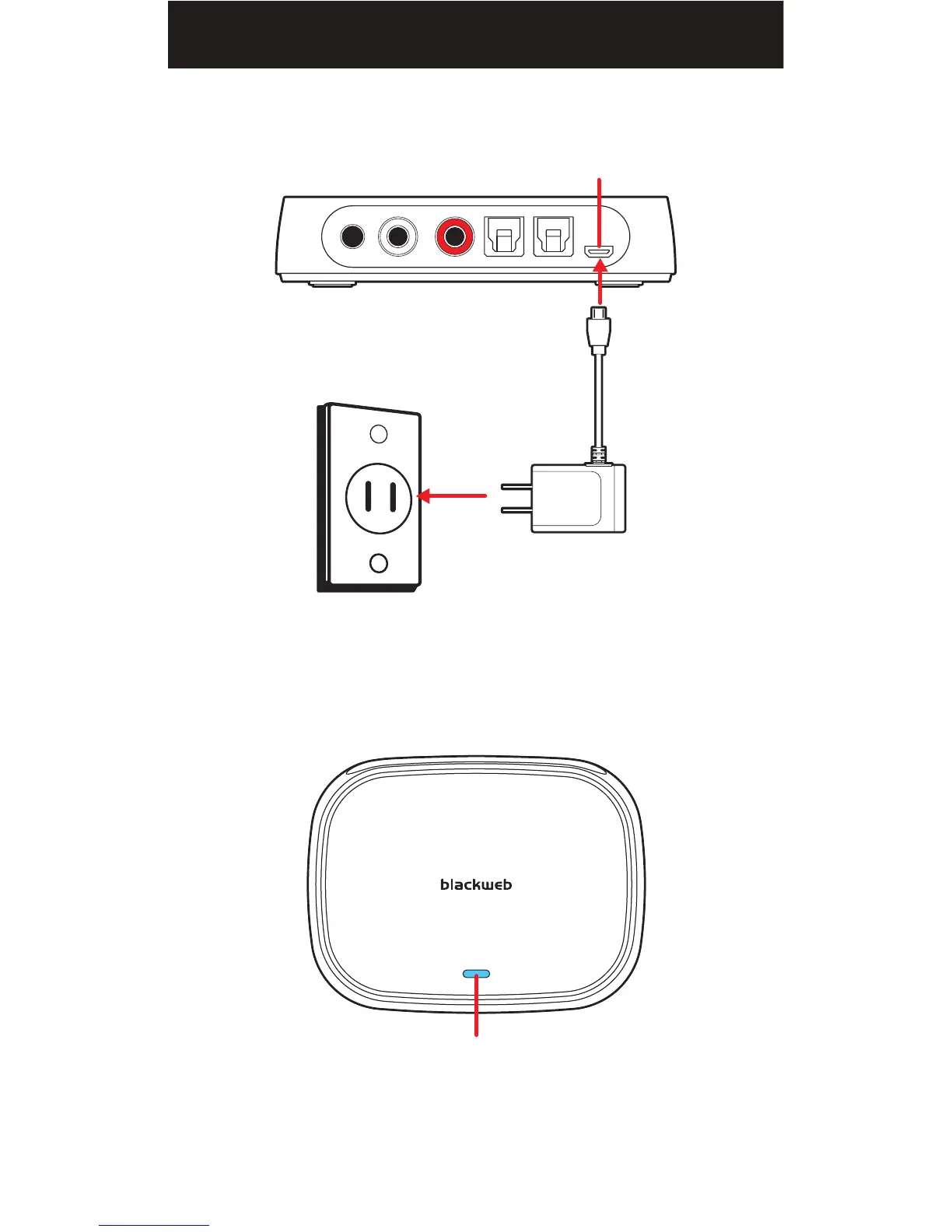 blackweb