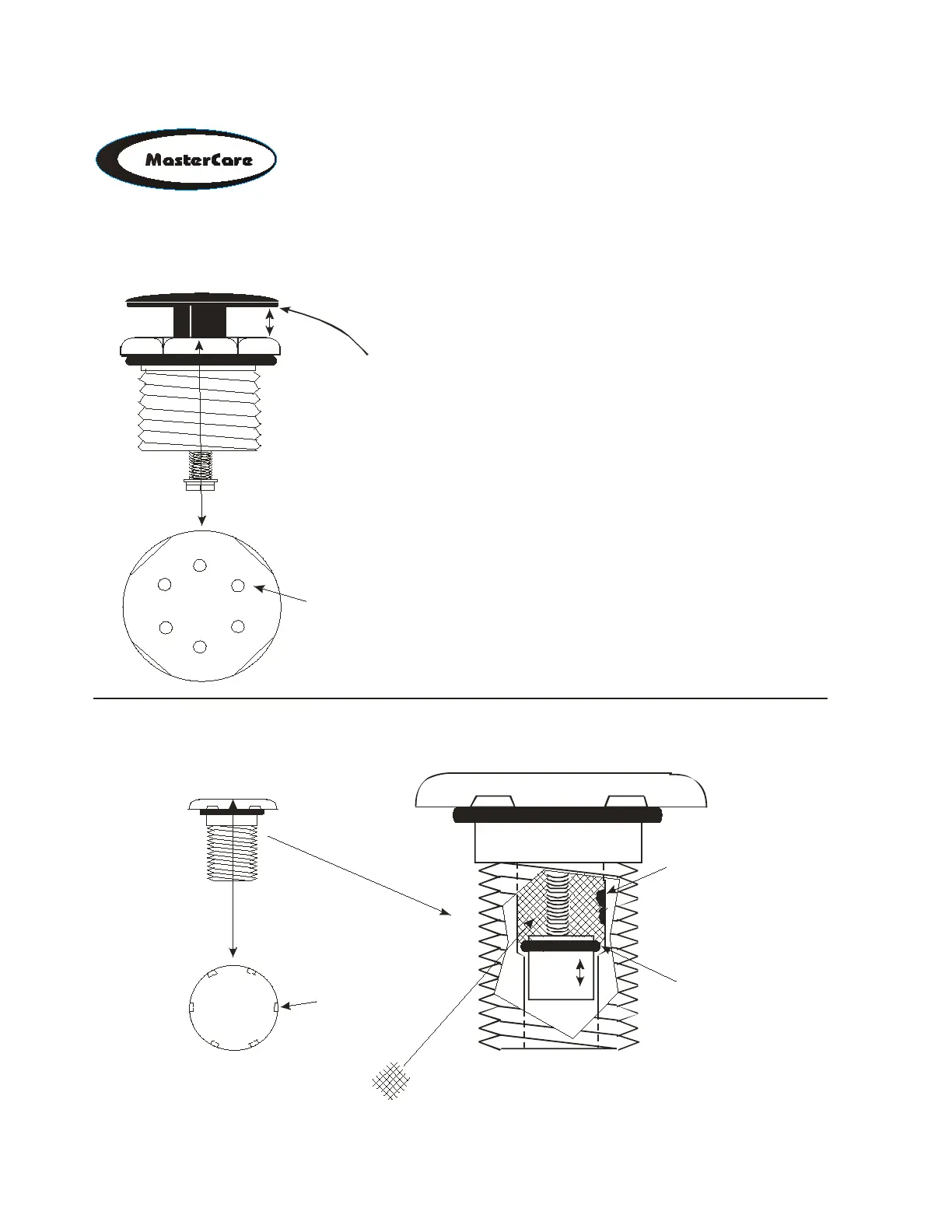 MasterCare