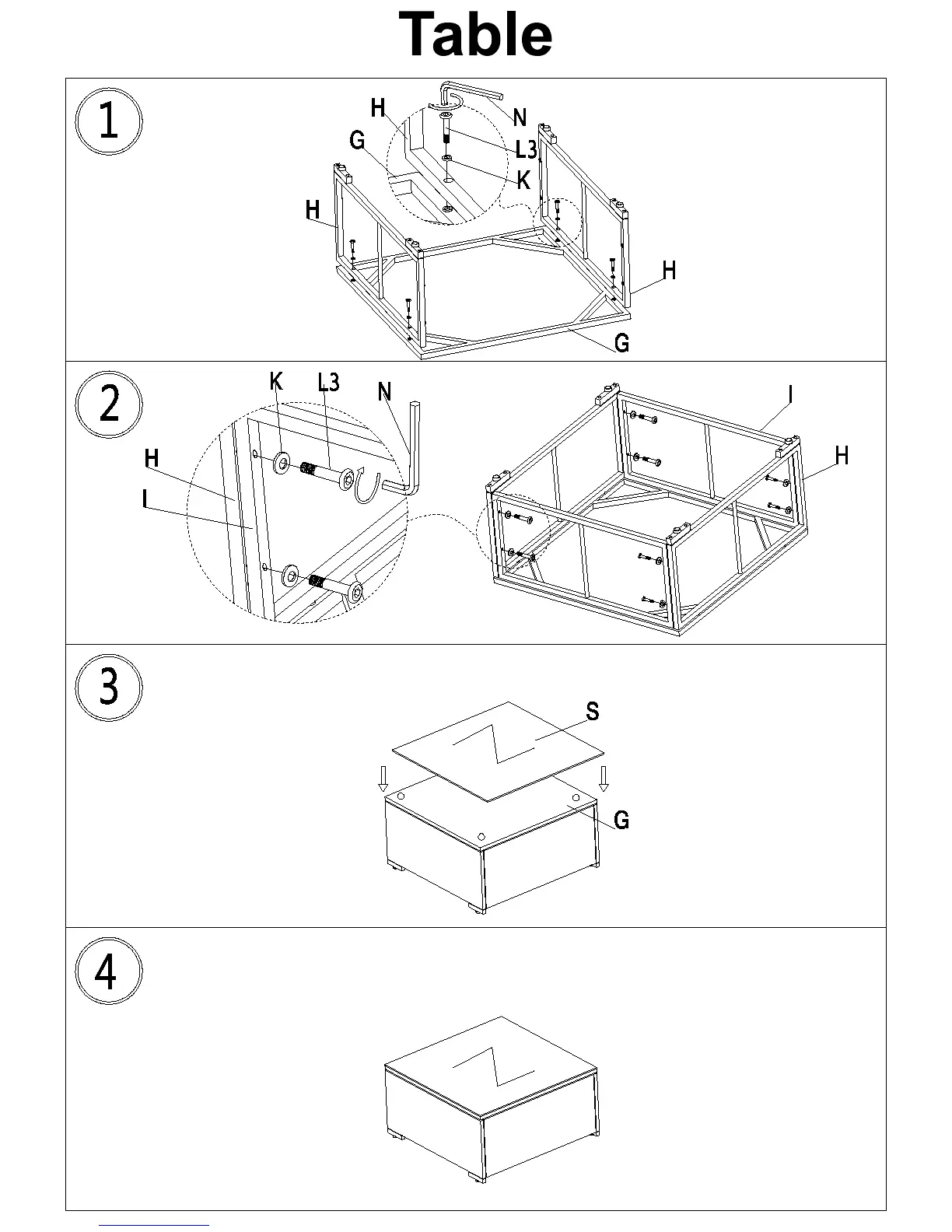 Table

1

H
N
G
L3
K
H
H
G

2

K
L3
N
H
I
I
H

3

S
G

4