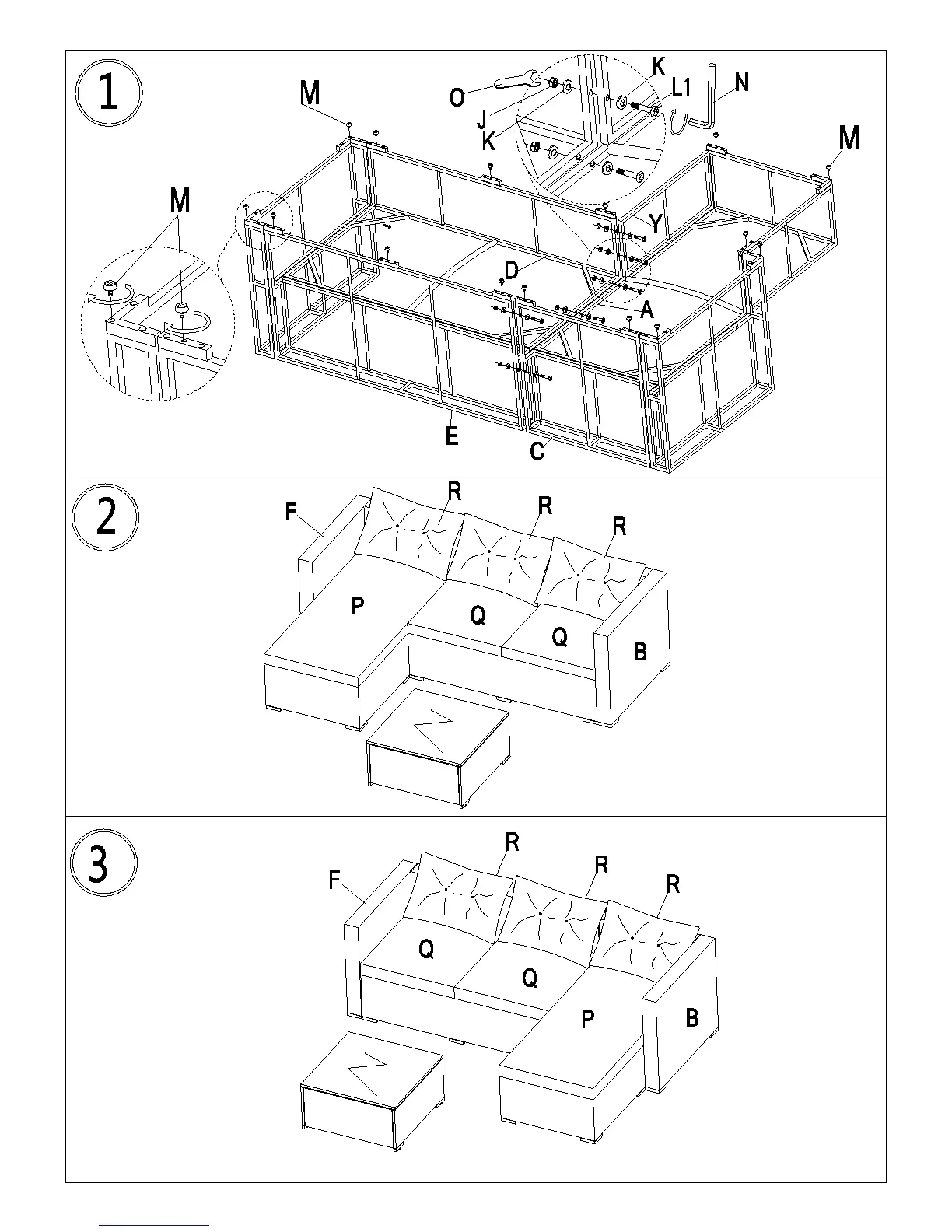 1

M

O

J

K

K

L1

N

M

M

Y

D

A

E

C

2

F

R

R

R

P

Q

Q

B

3

F

R

R

R

Q

Q

P

B