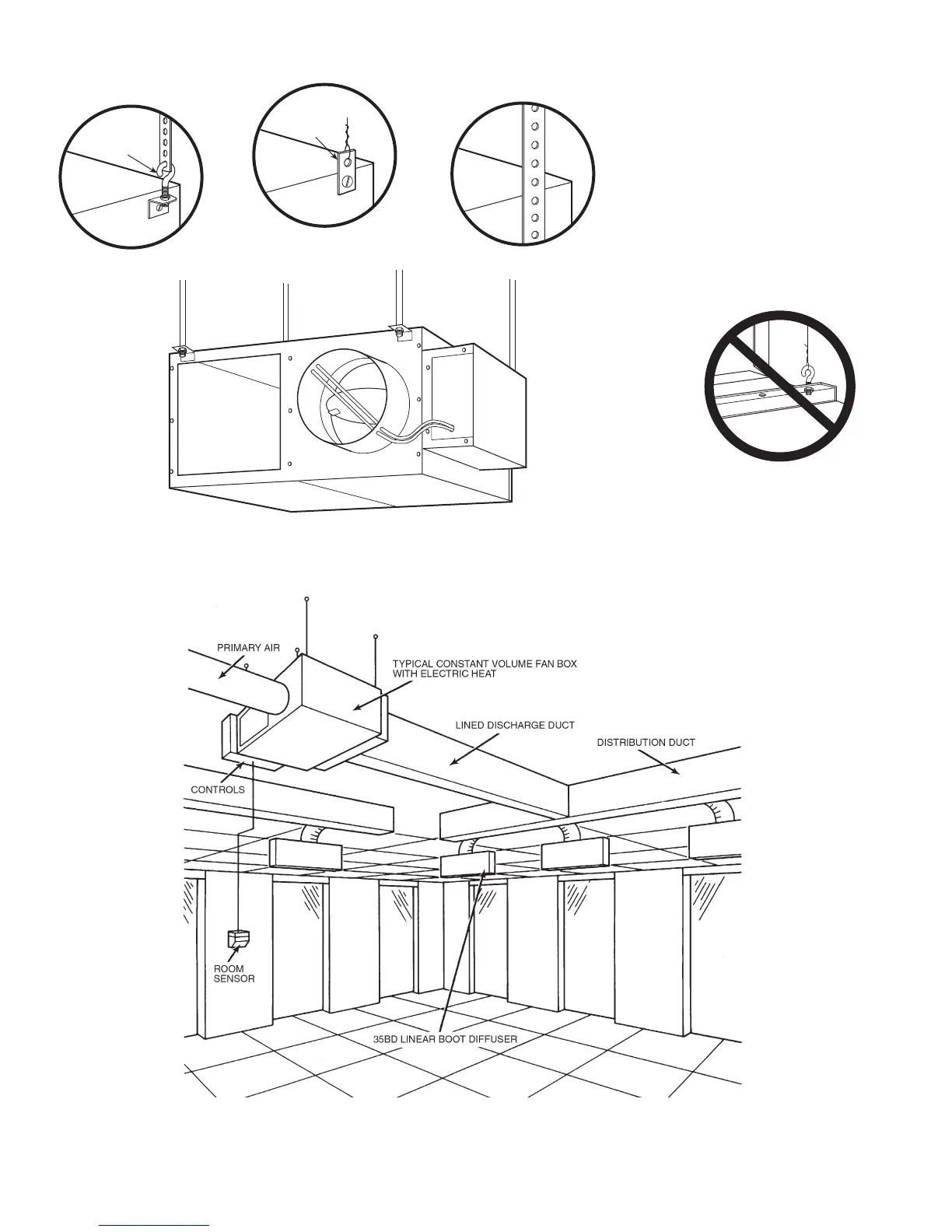 PRIMARY AIR

TYPICAL CONSTANT VOLUME FAN BOX WITH ELECTRIC HEAT

LINED DISCHARGE DUCT

DISTRIBUTION DUCT

CONTROLS

ROOM SENSOR

35BD LINEAR BOOT DIFFUSER