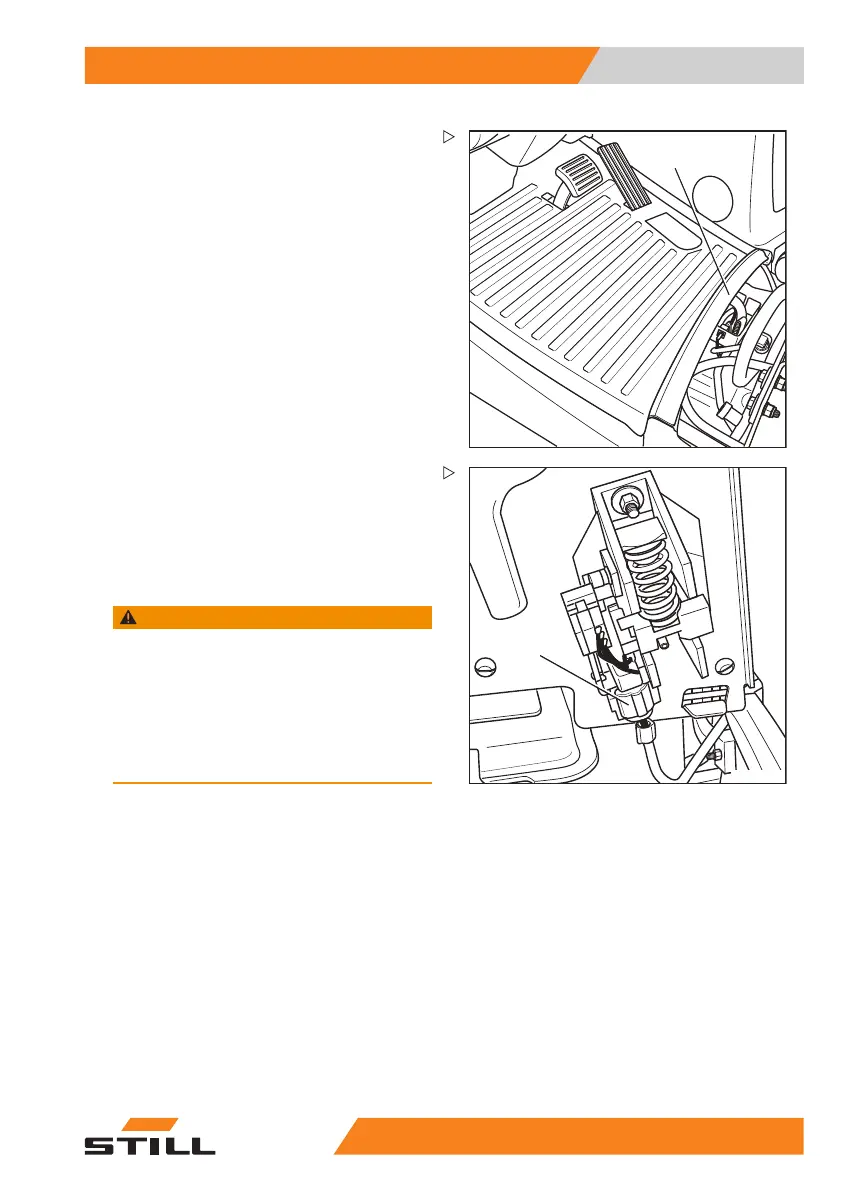 STILL