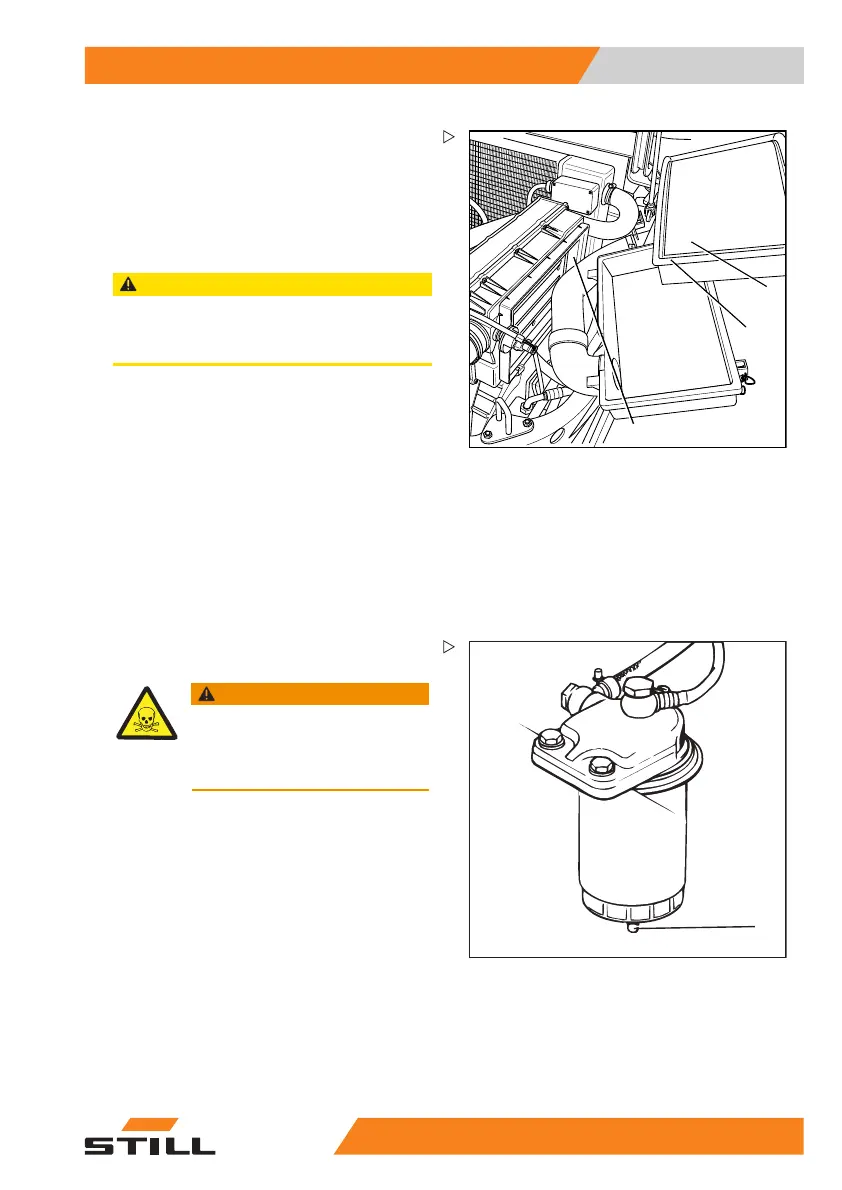 STILL