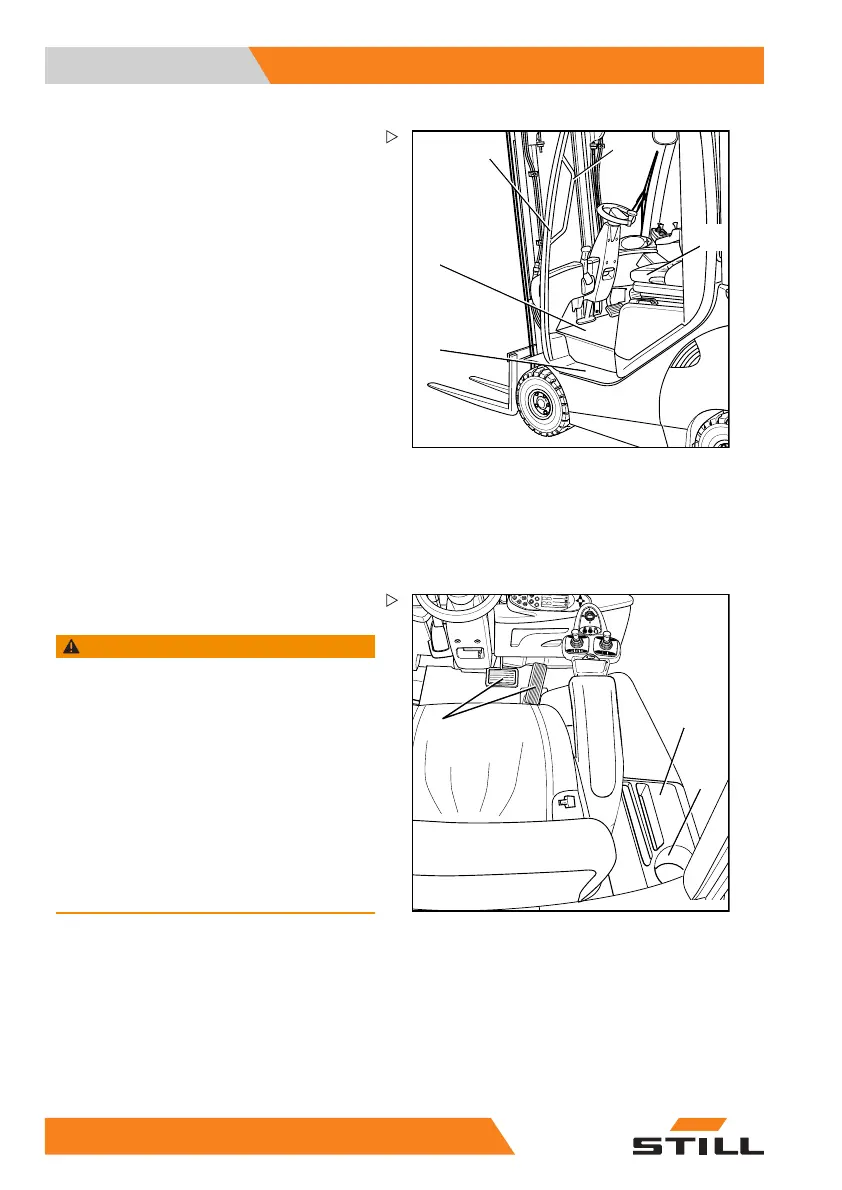 STILL