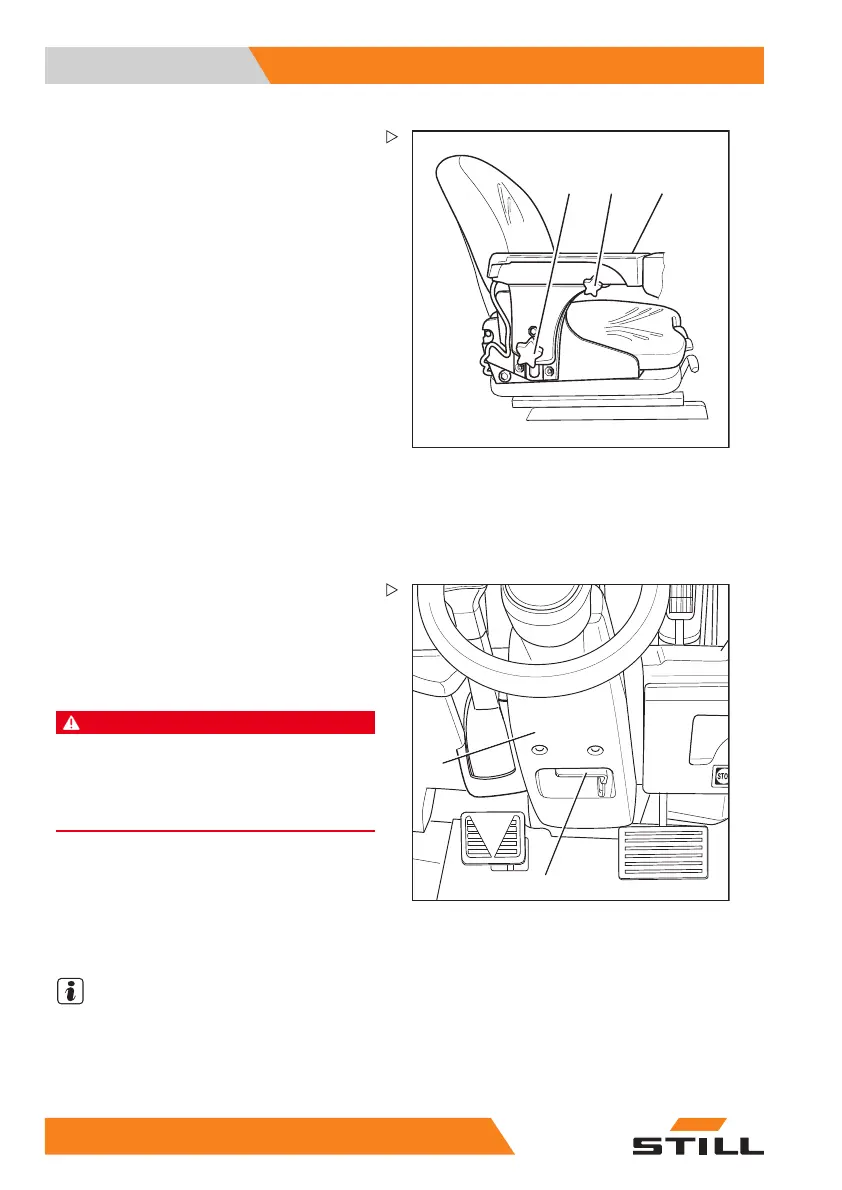 STO

STILL