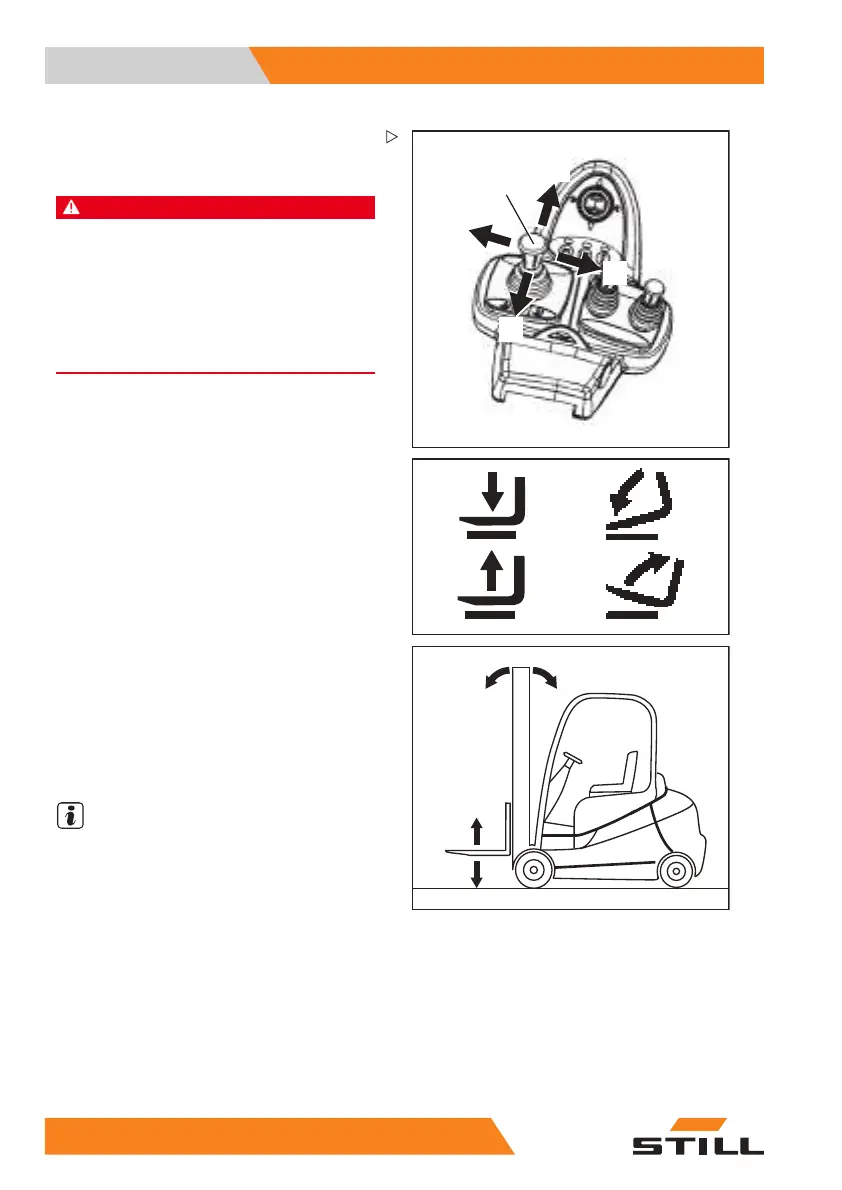 STILL