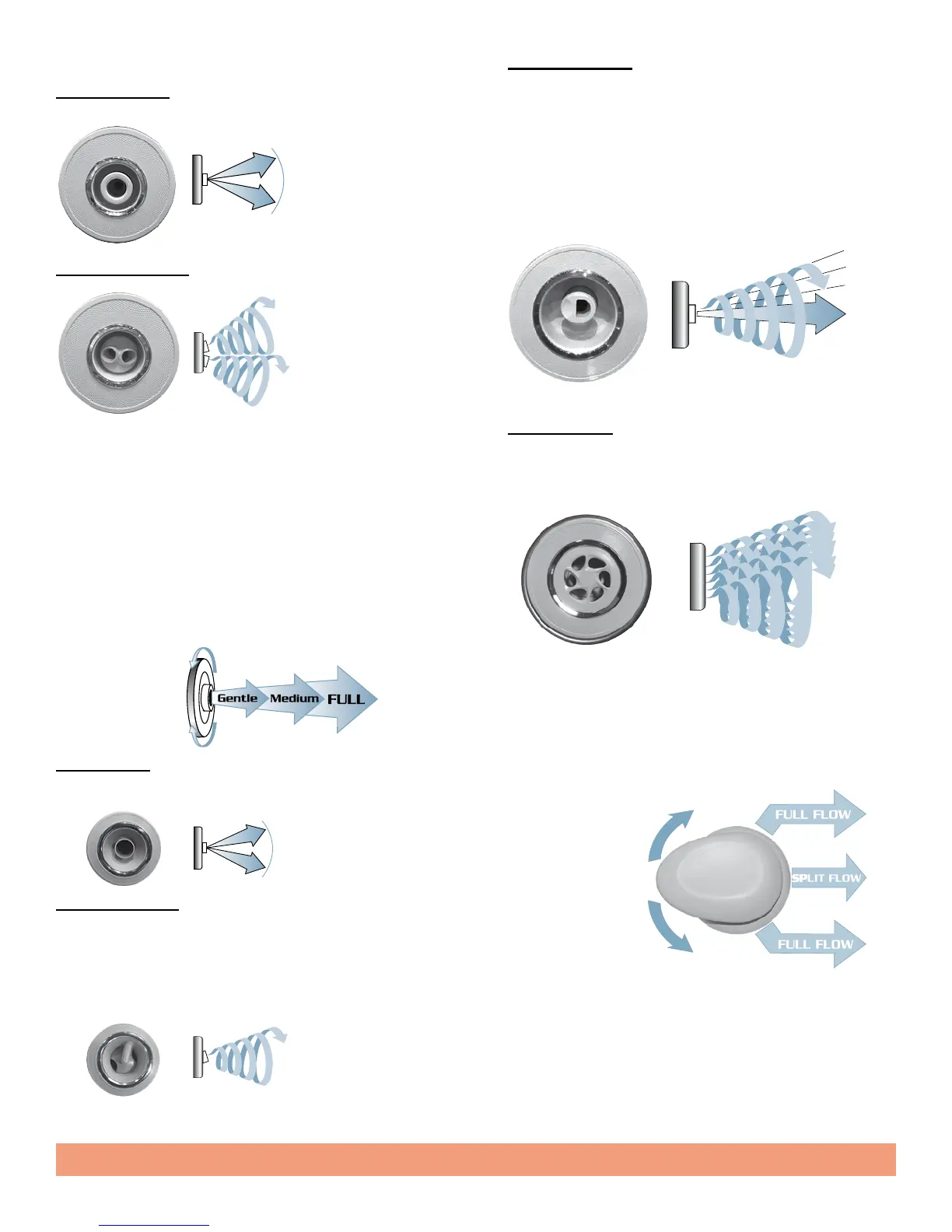 Gentle Medium FULL

FULL FLOW
SPLIT FLOW
FULL FLOW