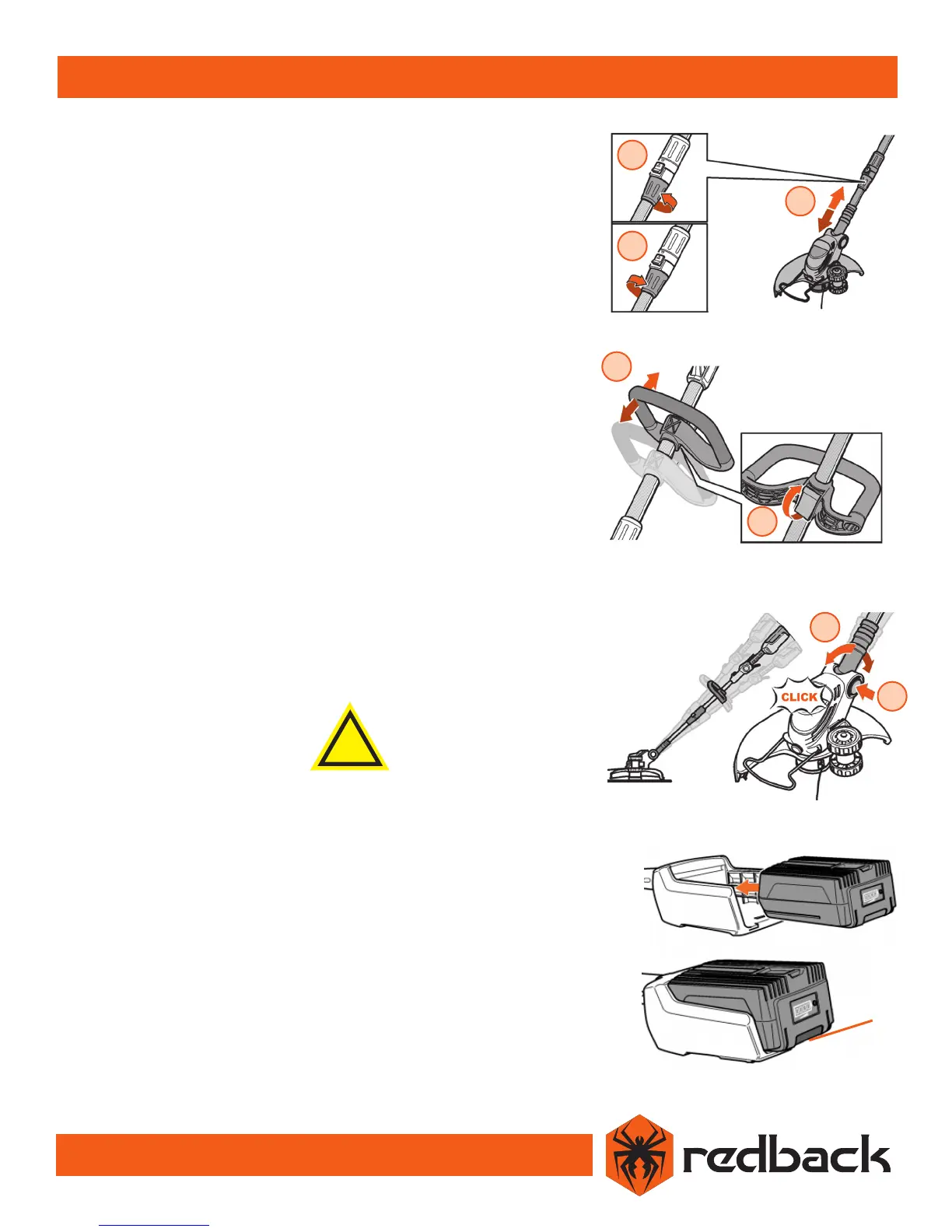 CLICK

redback