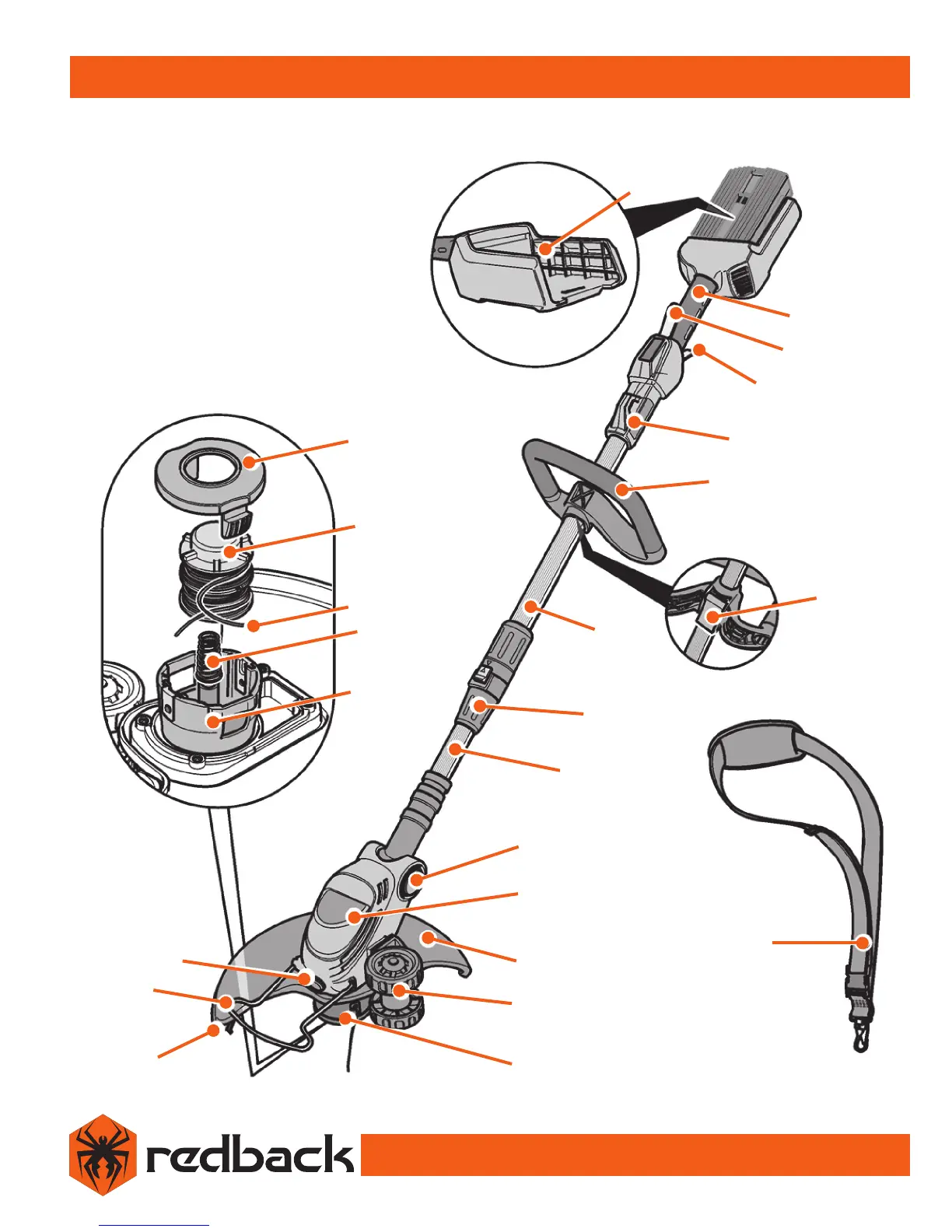 redback