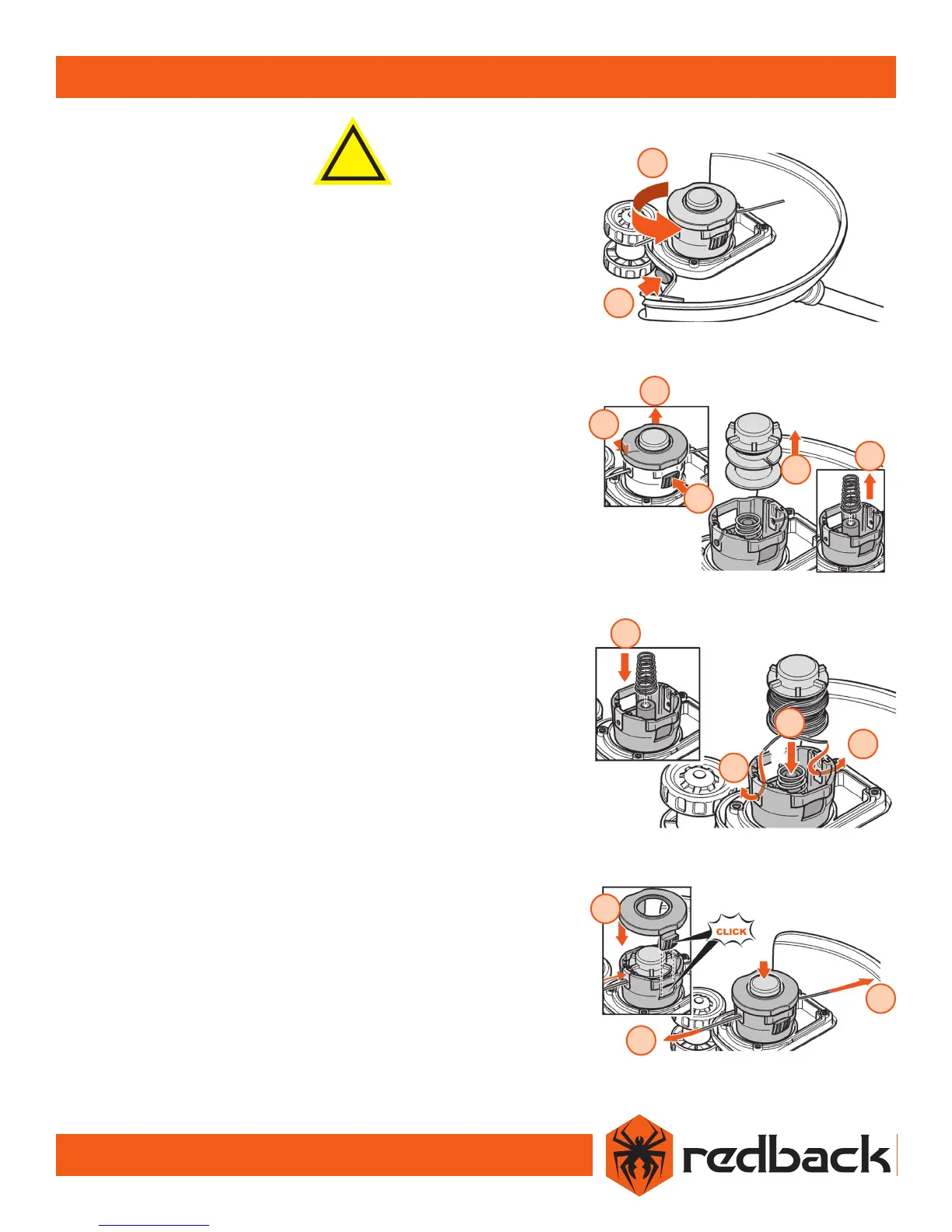 CLICK

redback