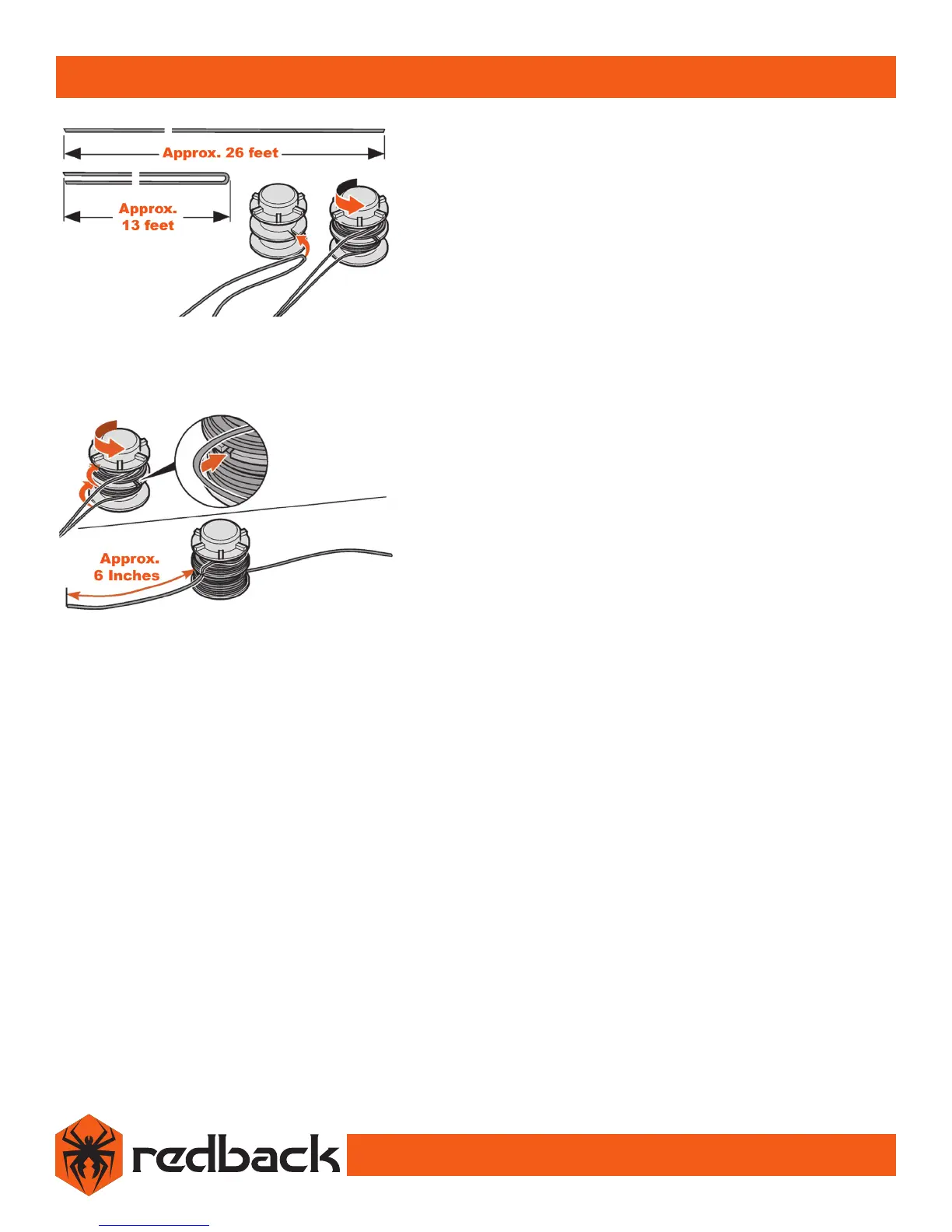 Approx. 26 feet

Approx. 13 feet

Approx. 6 Inches

redback