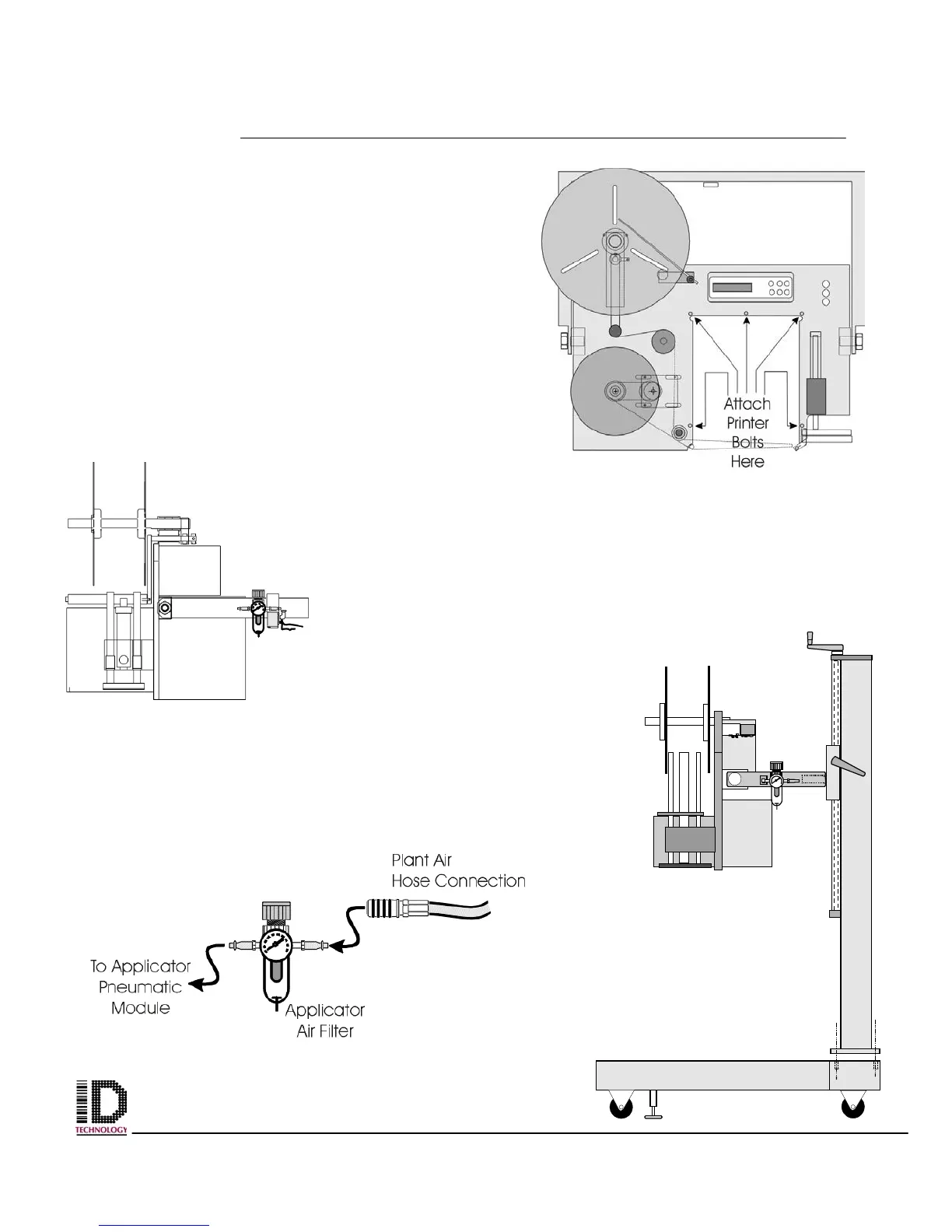 Attach Printer Bolts Here

Plant Air Hose Connection

To Applicator Pneumatic Module

Applicator Air Filter

ID TECHNOLOGY