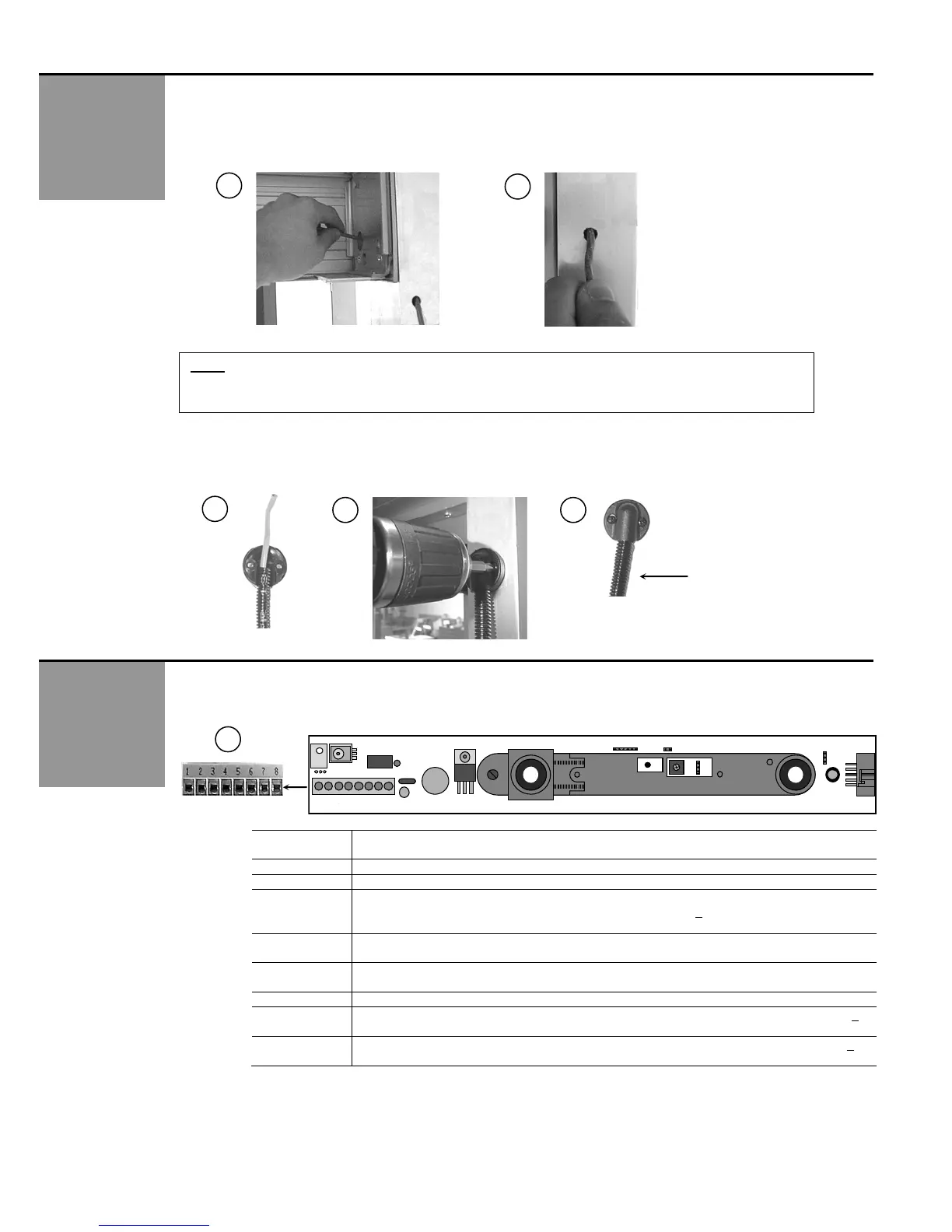 1 2 3 4 5 6 7 8