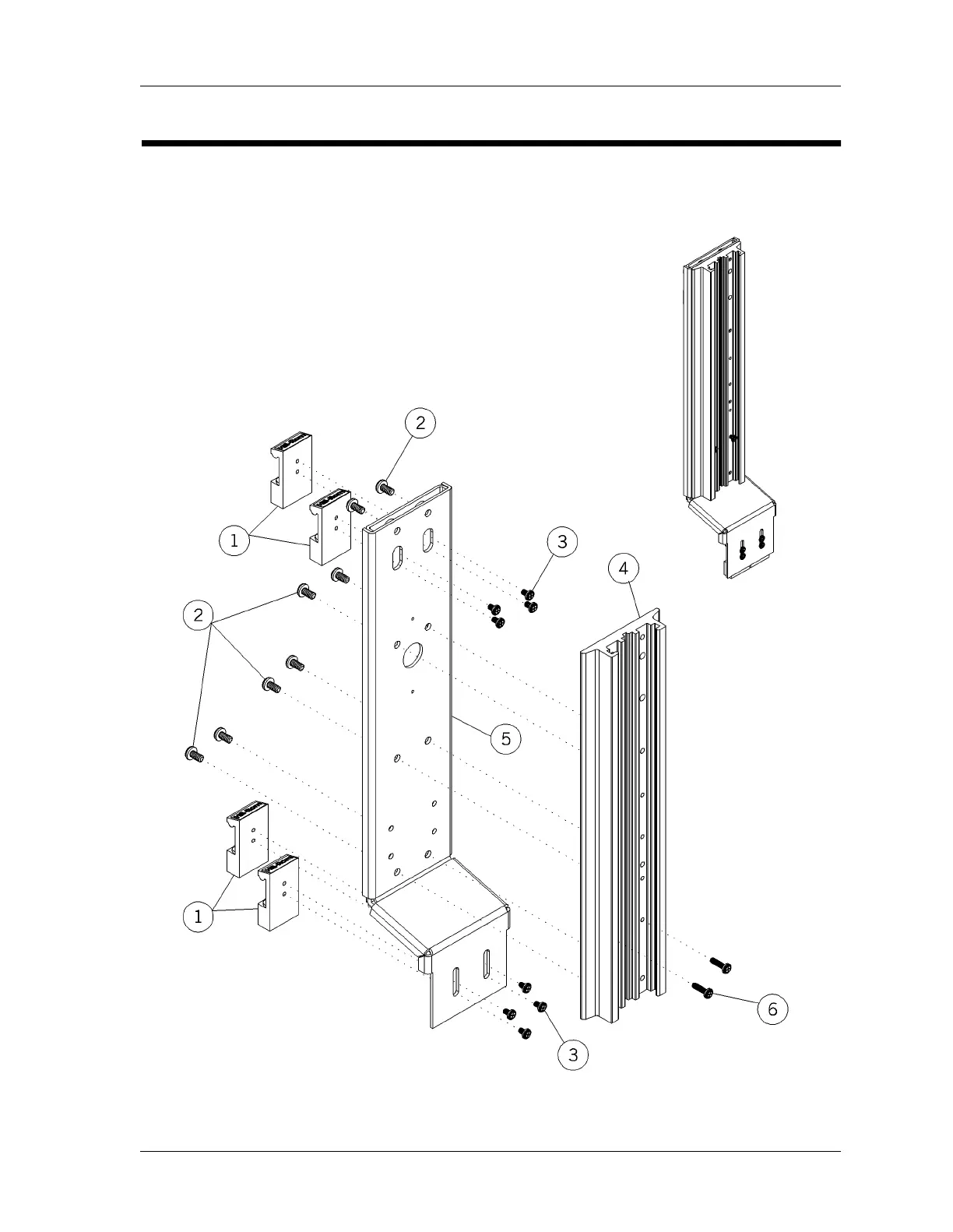 2

1

3

4

2

5

1

6

3