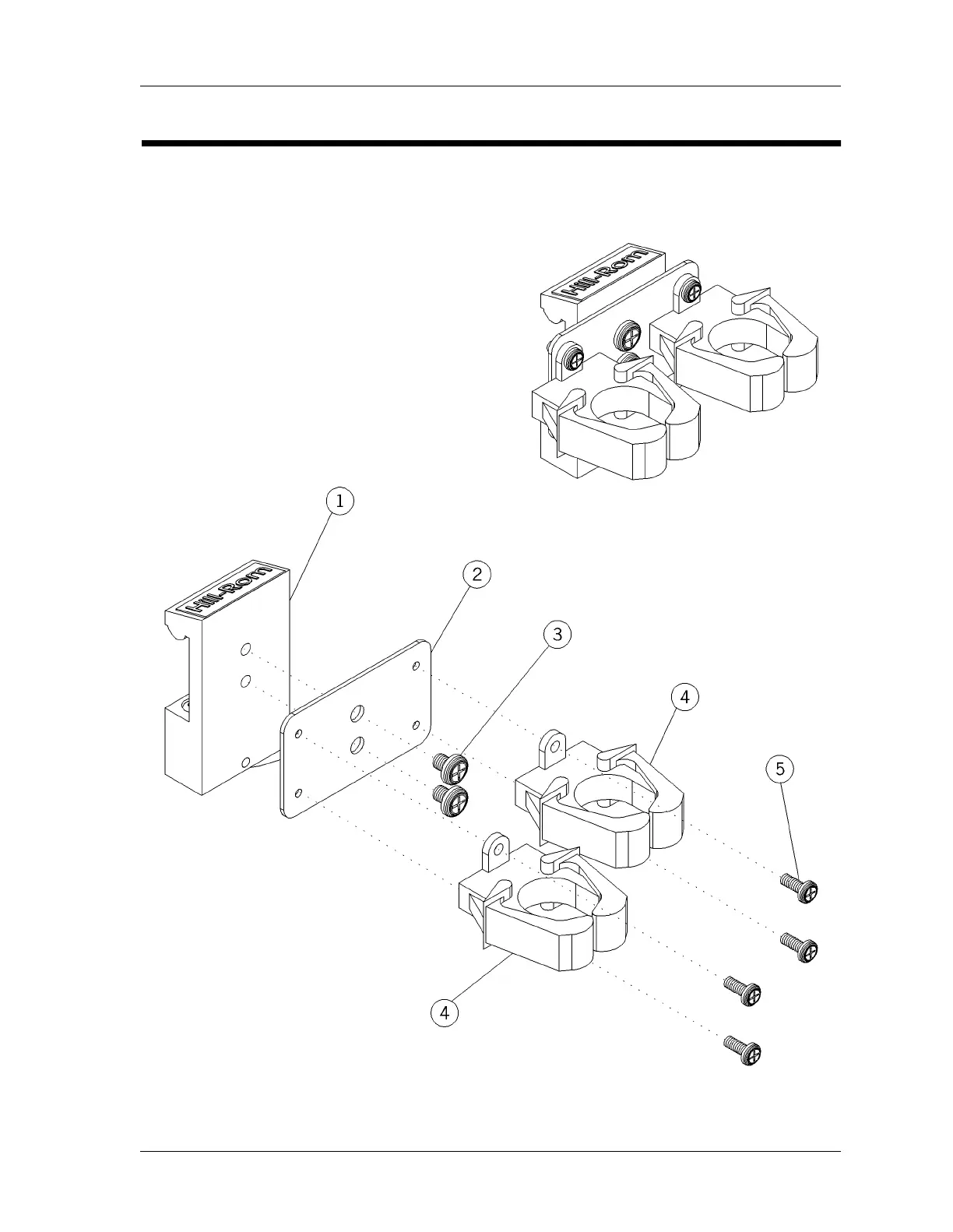 Hill-Rom

1

Hill-Rom

2

3

4

5

4