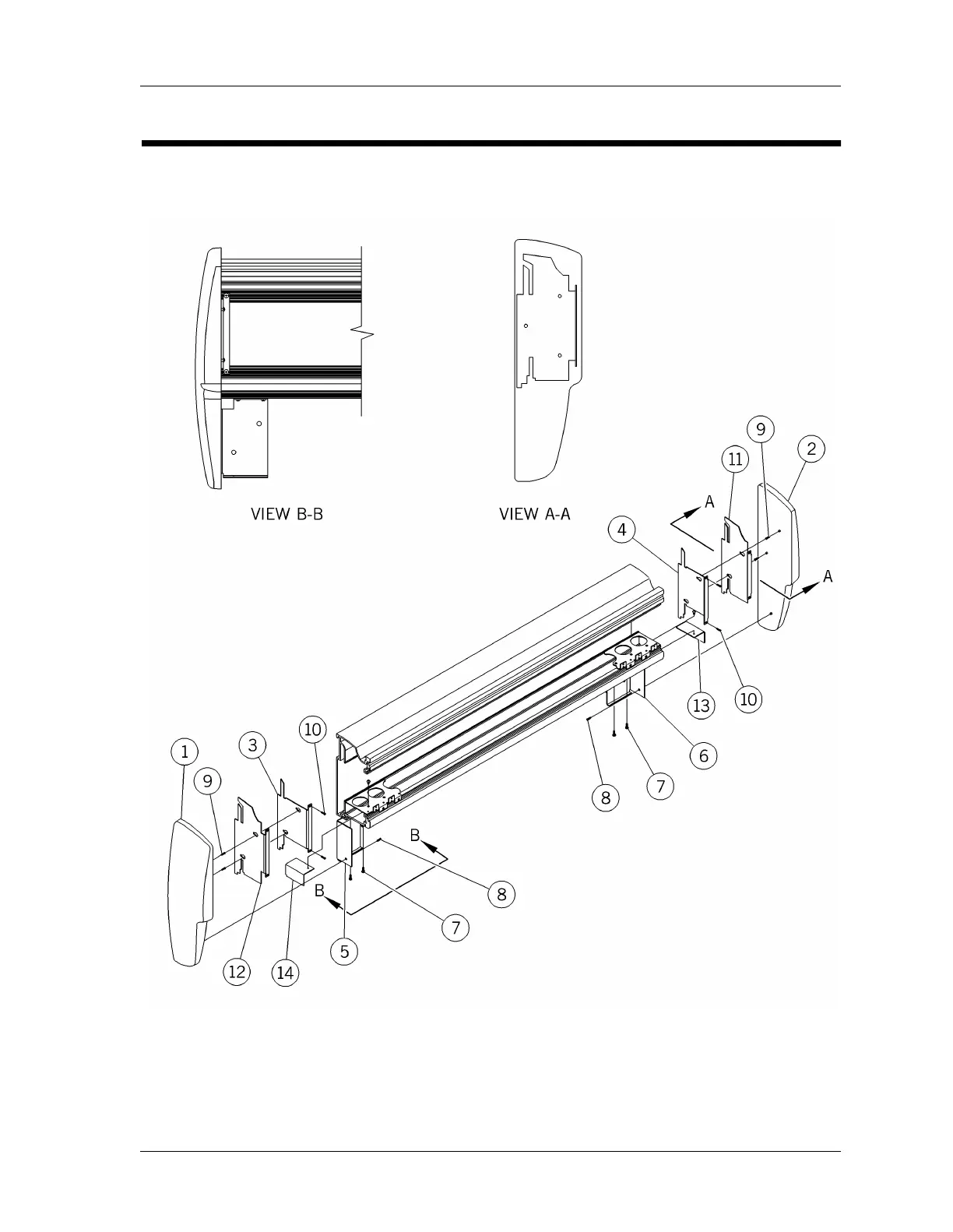 VIEW B-B

VIEW A-A

9

2

11

A

4

A

13

10

6

7

8

10

1

3

9

B

8

B

7

5

12

14