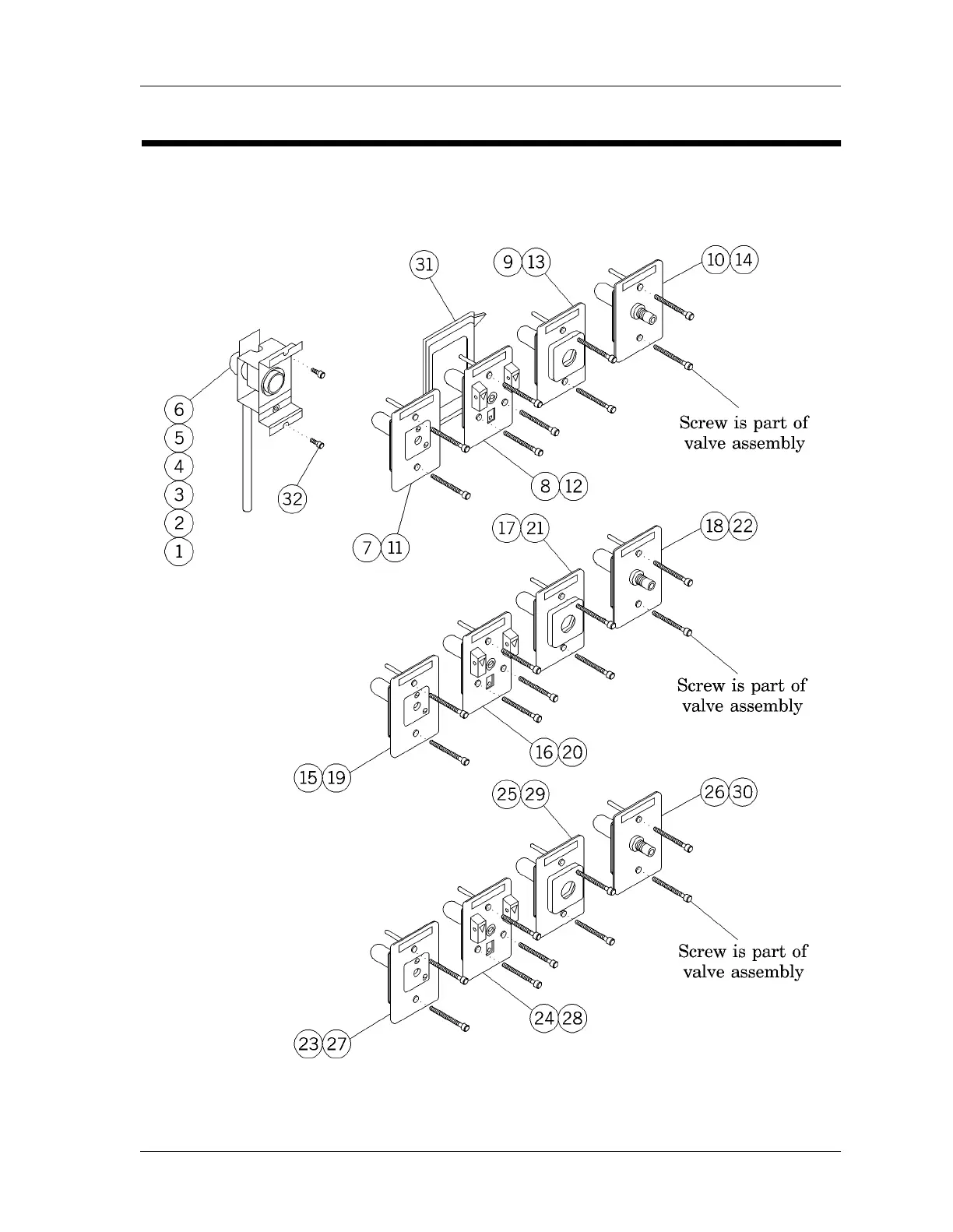 31

9 13

10 14

6
5
4
3
2
1

32

Screw is part of valve assembly

8 12

7 11

17 21

18 22

Screw is part of valve assembly

16 20

15 19

25 29

26 30

Screw is part of valve assembly

24 28

23 27