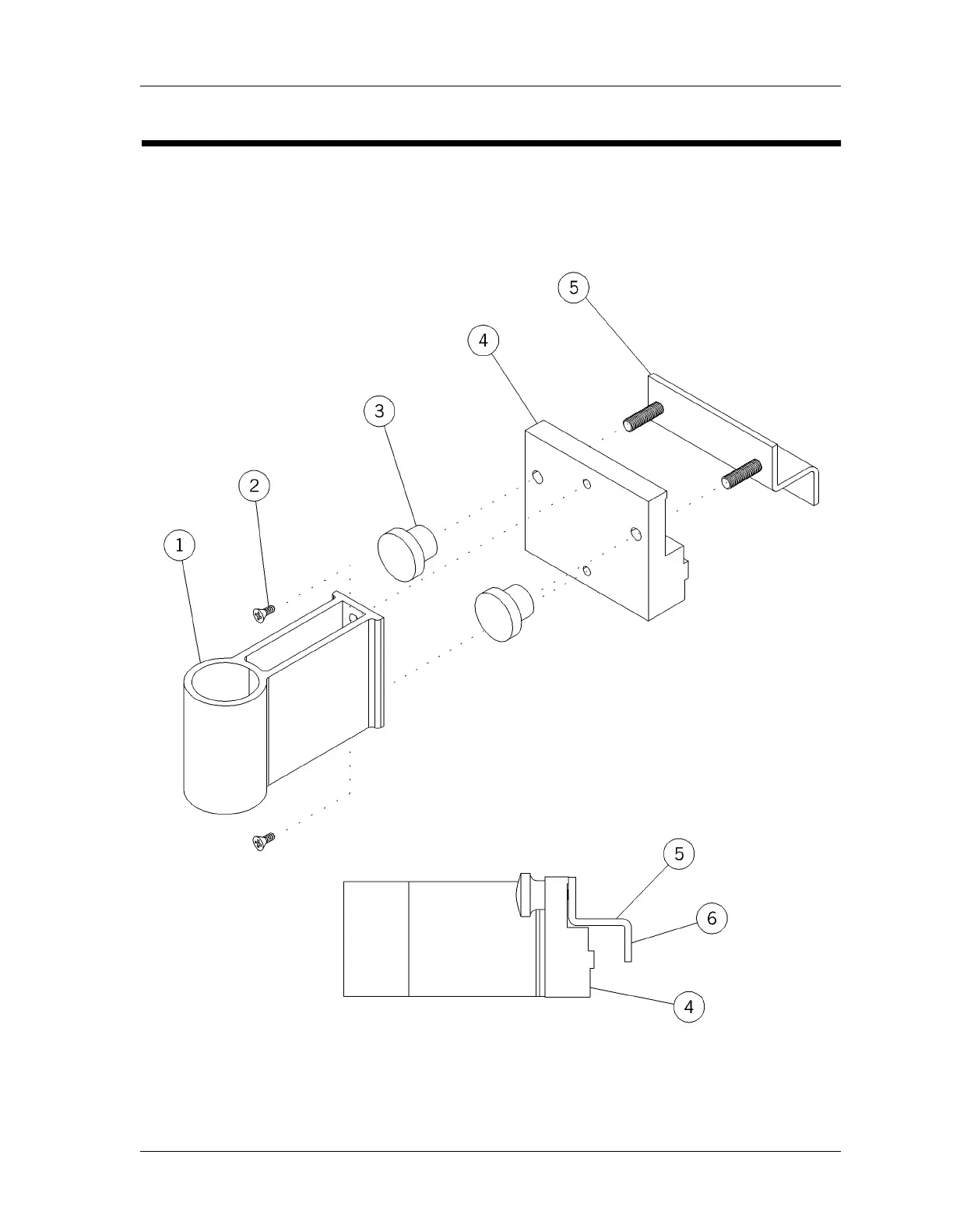 5

4

3

2

1

5

6

4