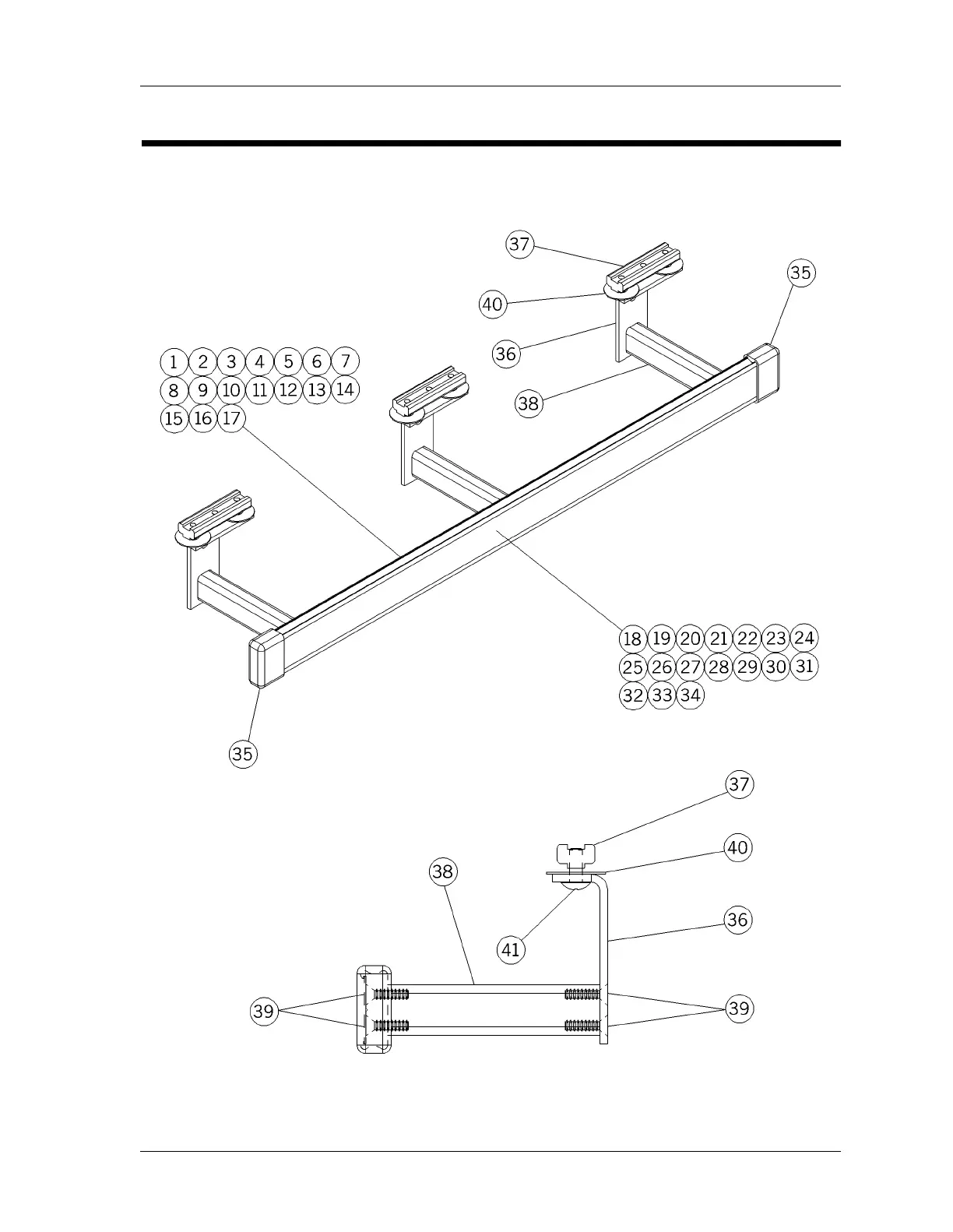 37
35
40
36
1 2 3 4 5 6 7
8 9 10 11 12 13 14
15 16 17
38
18 19 20 21 22 23 24
25 26 27 28 29 30 31
32 33 34
35
37
40
38
36
41
39
39