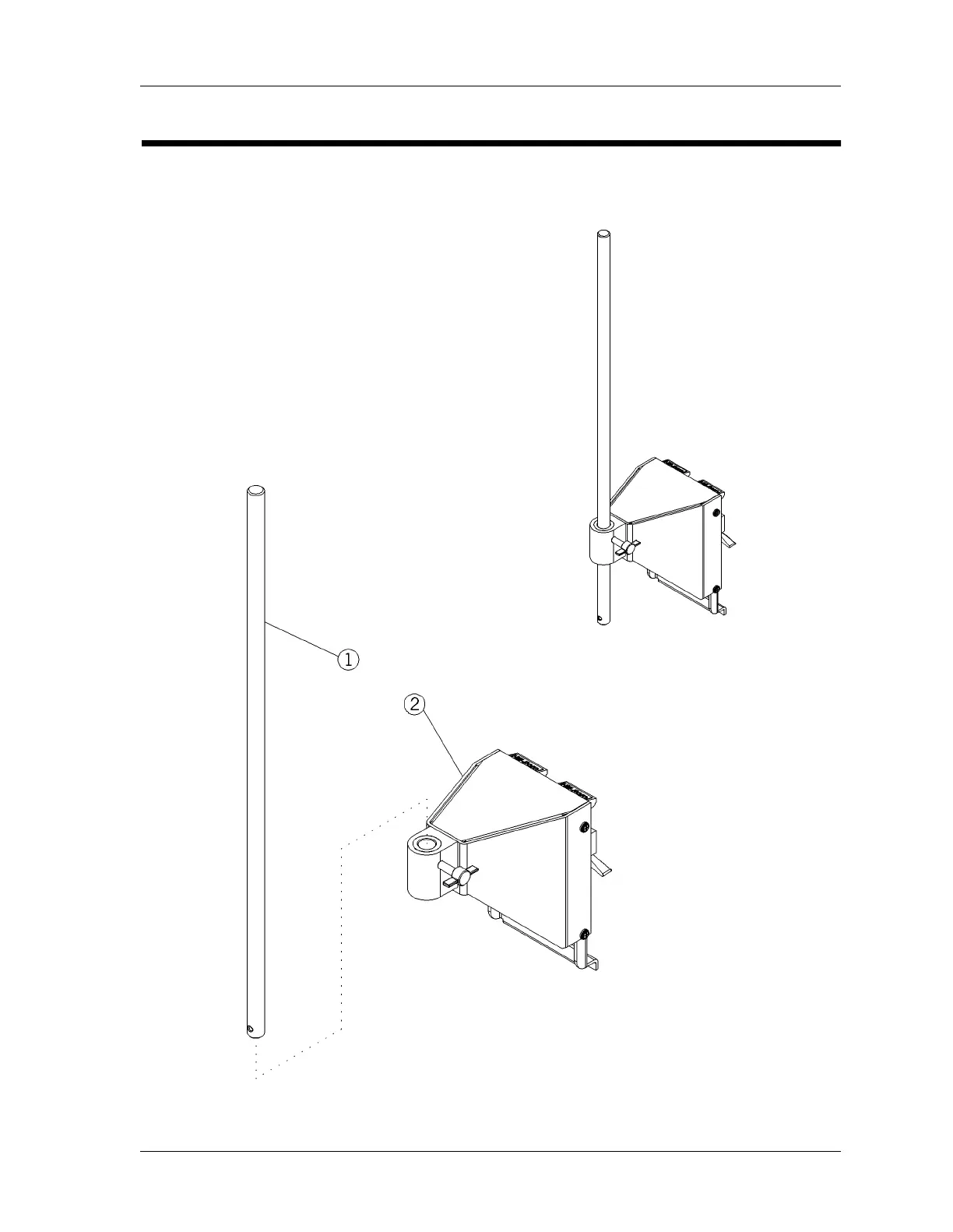 1

2