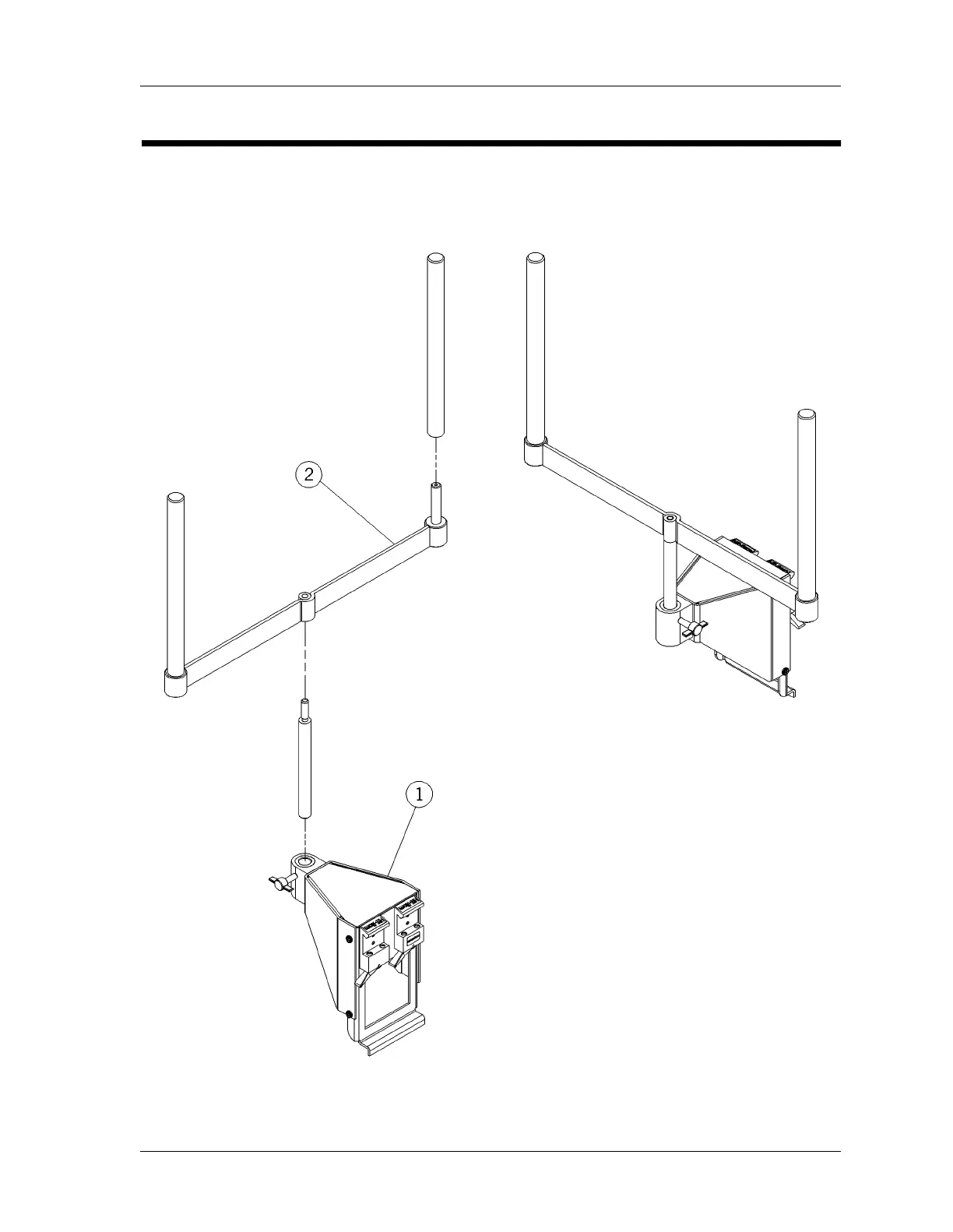 2

1