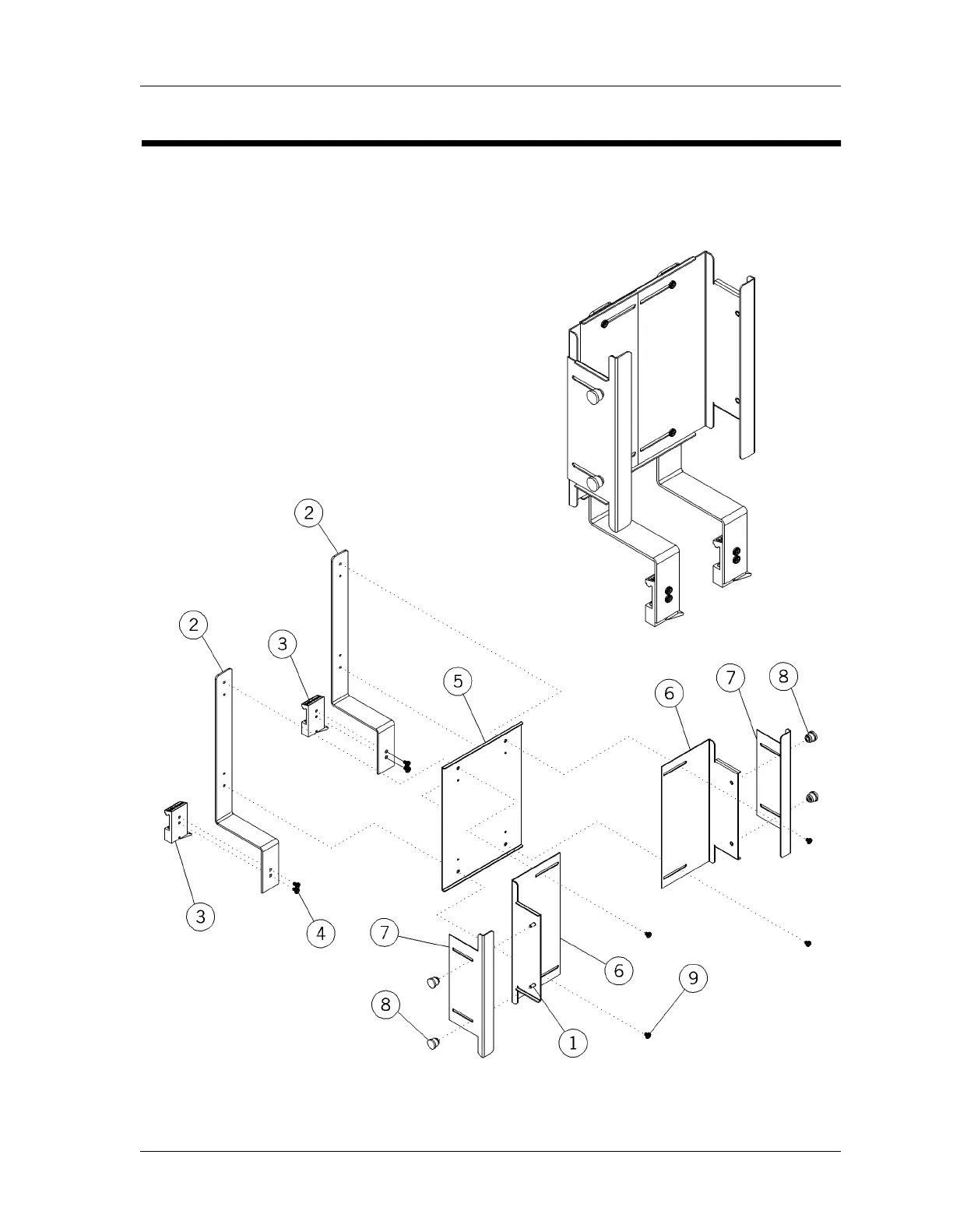 2

2

3

5

6

7

8

3

4

7

6

9

8

1