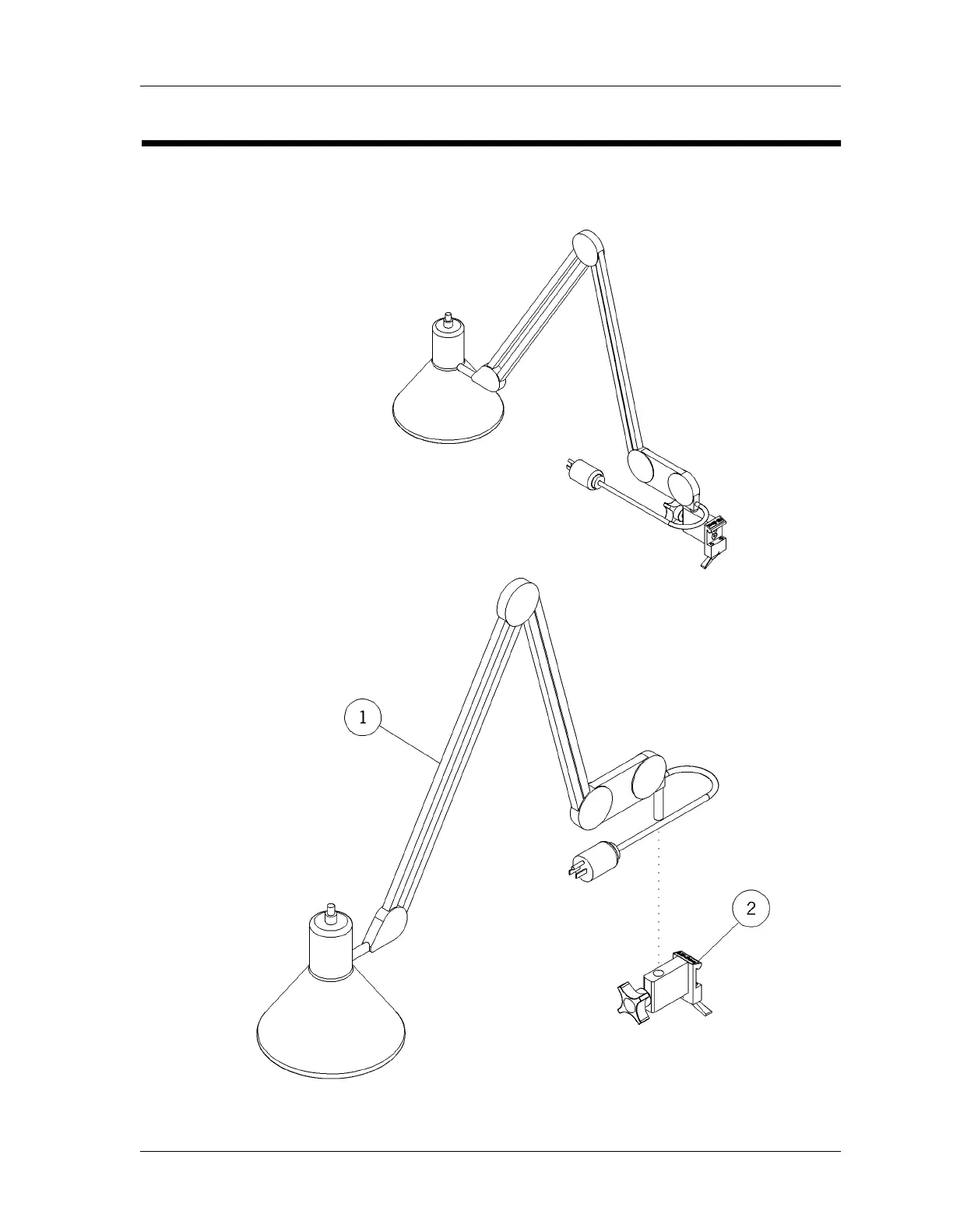 1

2