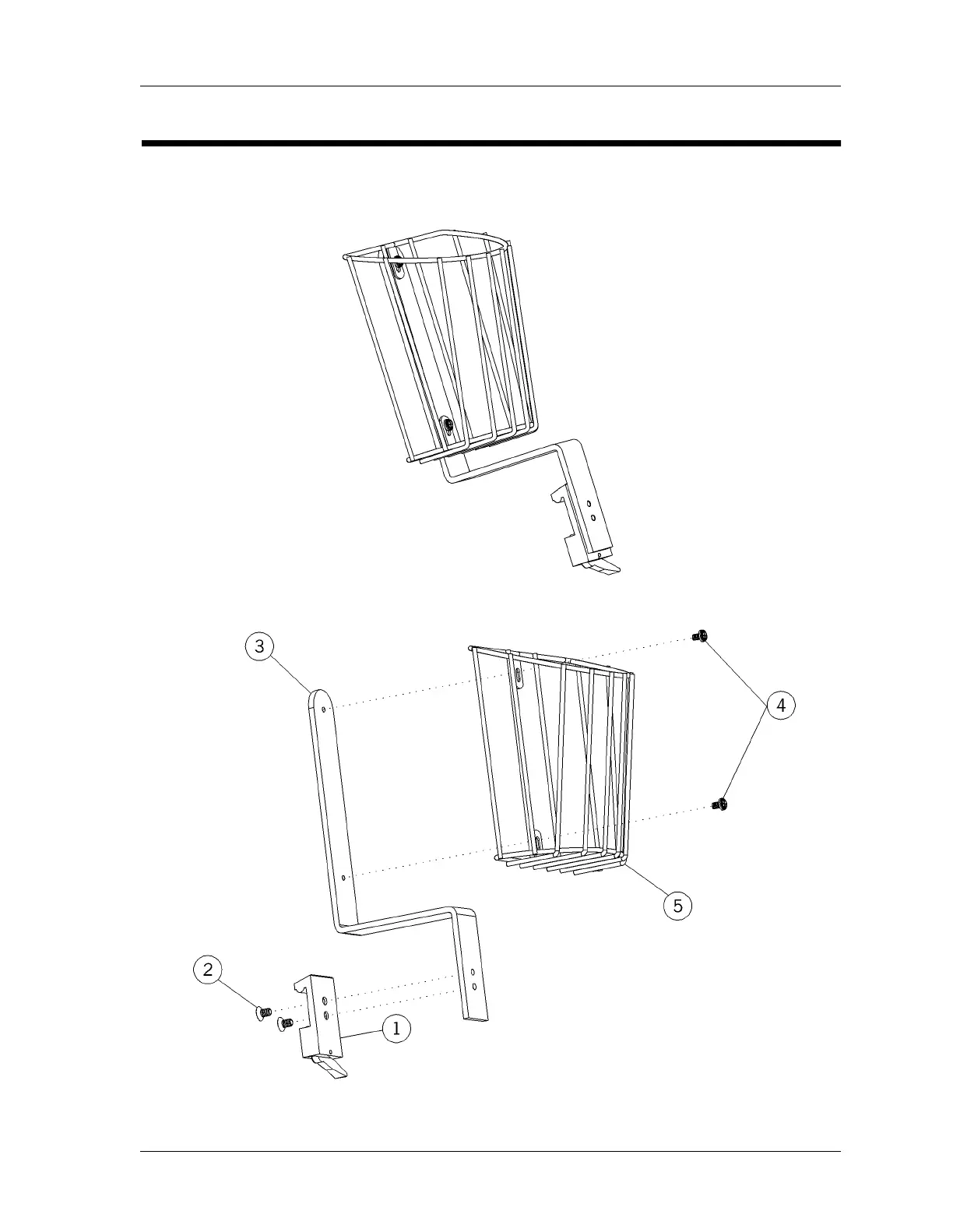 3

4

5

2

1