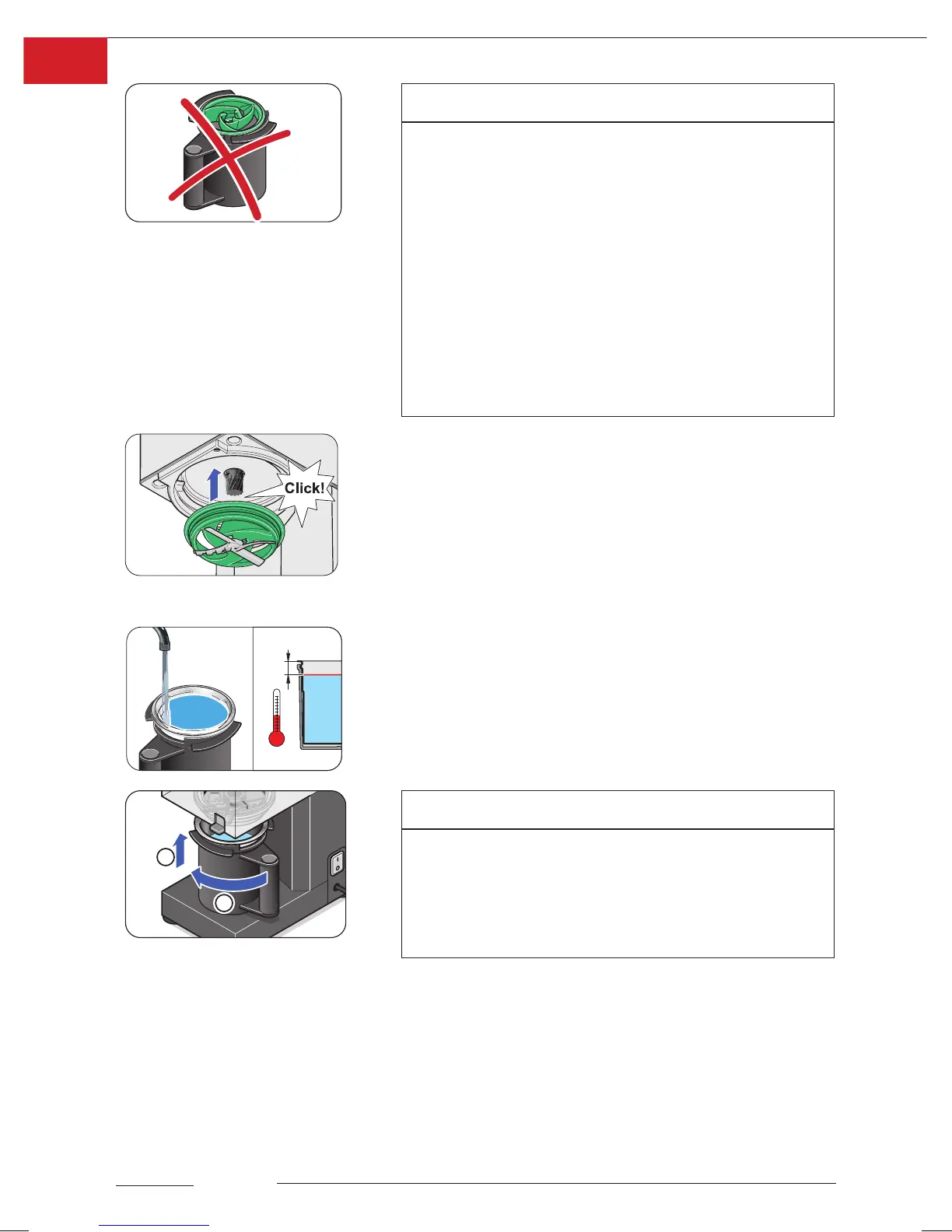 Click!