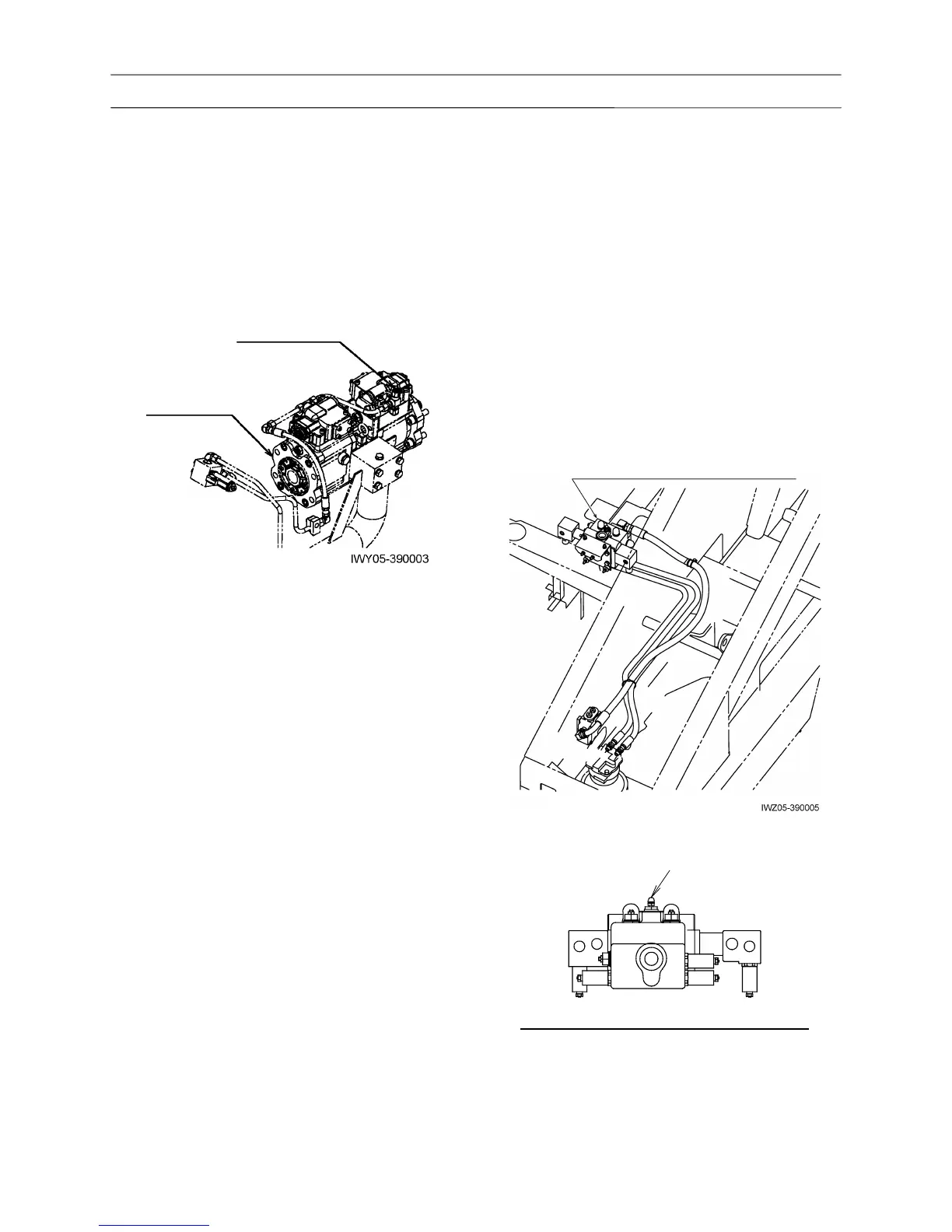 IWY05-390003

IWZ05-390005