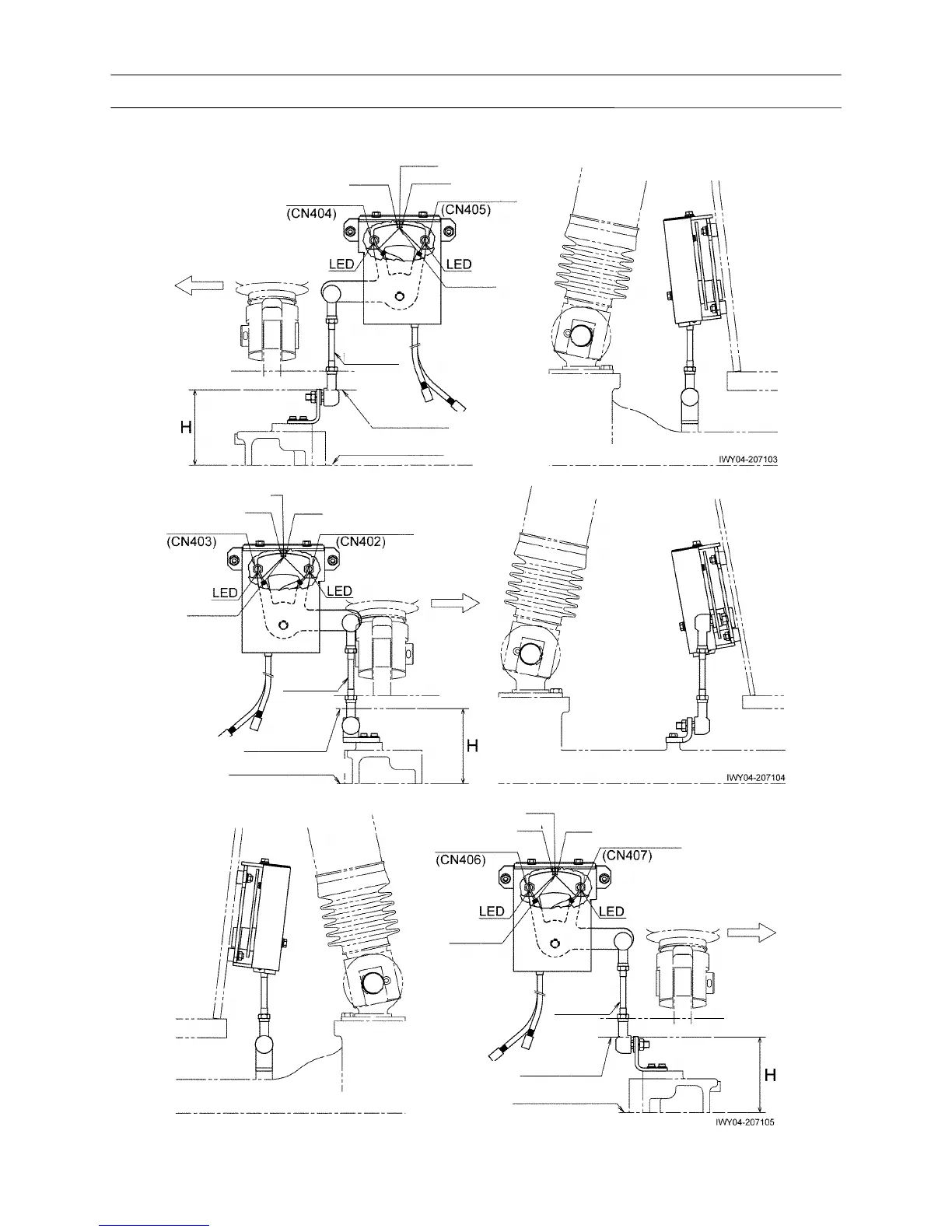 (CN404)
(CN405)
LED
LED
H
IWY04-207103

(CN403)
(CN402)
LED
LED
H
IWY04-207104

(CN406)
(CN407)
LED
LED
H
IWY04-207105